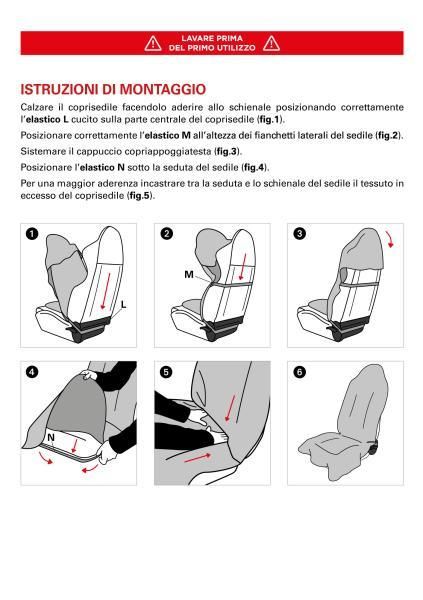 LAVARE PRIMA DEL PRIMO UTILIZZO

ISTRUZIONI DI MONTAGGIO

Calzare il coprisedile facendolo aderire allo schienale posizionando correttamente l'elastico L cucito sulla parte centrale del coprisedile (fig.1).

Posizionare correttamente l'elastico M all'altezza dei fianchetti laterali del sedile (fig.2).

Sistemare il cappuccio copriappoggiatesta (fig.3).

Posizionare l'elastico N sotto la seduta del sedile (fig.4).

Per una maggior aderenza incastrare tra la seduta e lo schienale del sedile il tessuto in eccesso del coprisedile (fig.5).

1
L

2
M

3

4
N

5

6