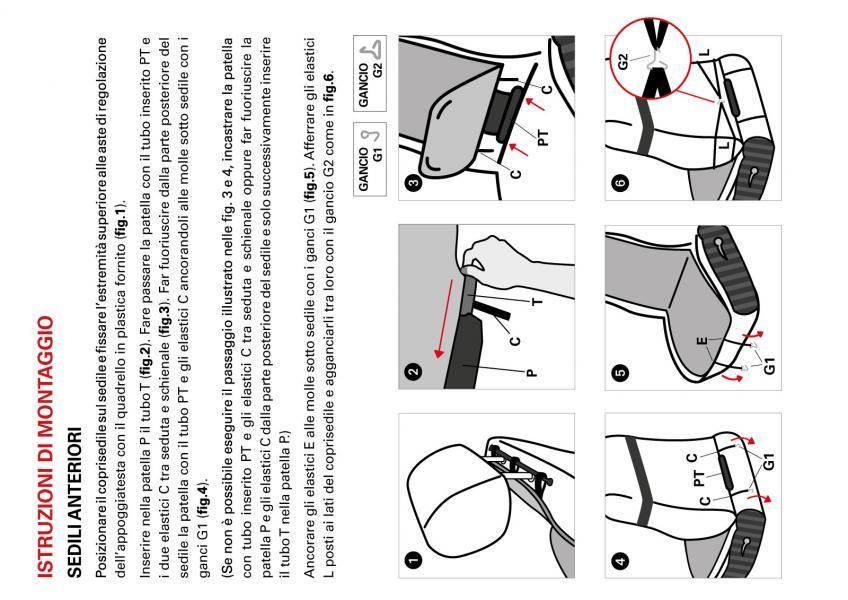 ISTRUZIONI DI MONTAGGIO

SEDILI ANTERIORI

Posizionare il coprisedile sul sedile e fissare l'estremità superiore alle aste di regolazione dell'appoggiatesta con il quadrello in plastica fornito (fig.1).

Inserire nella patella P il tubo T (fig.2). Fare passare la patella con il tubo inserito PT e i due elastici C tra seduta e schienale (fig.3). Far fuoriuscire dalla parte posteriore del sedile la patella con il tubo PT e gli elastici C ancorandoli alle molle sotto sedile con i ganci G1 (fig.4).

(Se non è possibile eseguire il passaggio illustrato nelle fig. 3 e 4, incastrare la patella con tubo inserito PT e gli elastici C tra seduta e schienale oppure far fuoriuscire la patella P e gli elastici C dalla parte posteriore del sedile e solo successivamente inserire il tubo T nella patella P.)

Ancorare gli elastici E alle molle sotto sedile con i ganci G1 (fig.5). Afferrare gli elastici L posti ai lati del coprisedile e agganciarli tra loro con il gancio G2 come in fig.6.

GANCIO G1

GANCIO G2

1

2

P

C

T

3

C

PT

C

4

C

PT

C

G1

5

E

G1

6

G2

L

L