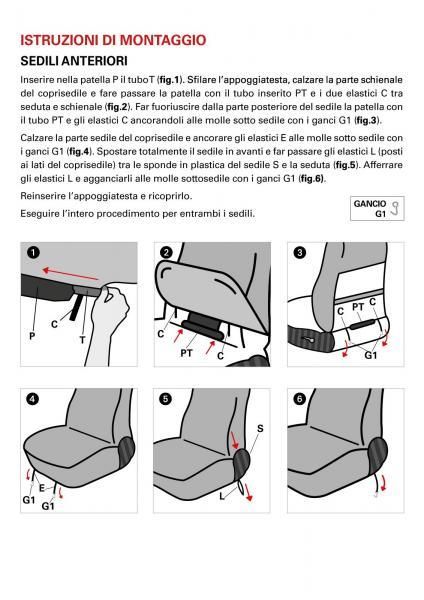 ISTRUZIONI DI MONTAGGIO

SEDILI ANTERIORI

Inserire nella patella P il tuboT (fig.1). Sfilare l'appoggiatesta, calzare la parte schienale del coprisedile e fare passare la patella con il tubo inserito PT e i due elastici C tra seduta e schienale (fig.2). Far fuoriuscire dalla parte posteriore del sedile la patella con il tubo PT e gli elastici C ancorandoli alle molle sotto sedile con i ganci G1 (fig.3).

Calzare la parte sedile del coprisedile e ancorare gli elastici E alle molle sotto sedile con i ganci G1 (fig.4). Spostare totalmente il sedile in avanti e far passare gli elastici L (posti ai lati del coprisedile) tra le sponde in plastica del sedile S e la seduta (fig.5). Afferrare gli elastici L e agganciarli alle molle sottosedile con i ganci G1 (fig.6).

Reinserire l'appoggiatesta e ricoprirlo.

Eseguire l'intero procedimento per entrambi i sedili.

GANCIO G1

1
P
C
T

2
C
PT
C

3
C
PT
C
G1

4
E
G1
G1

5
S
L

6