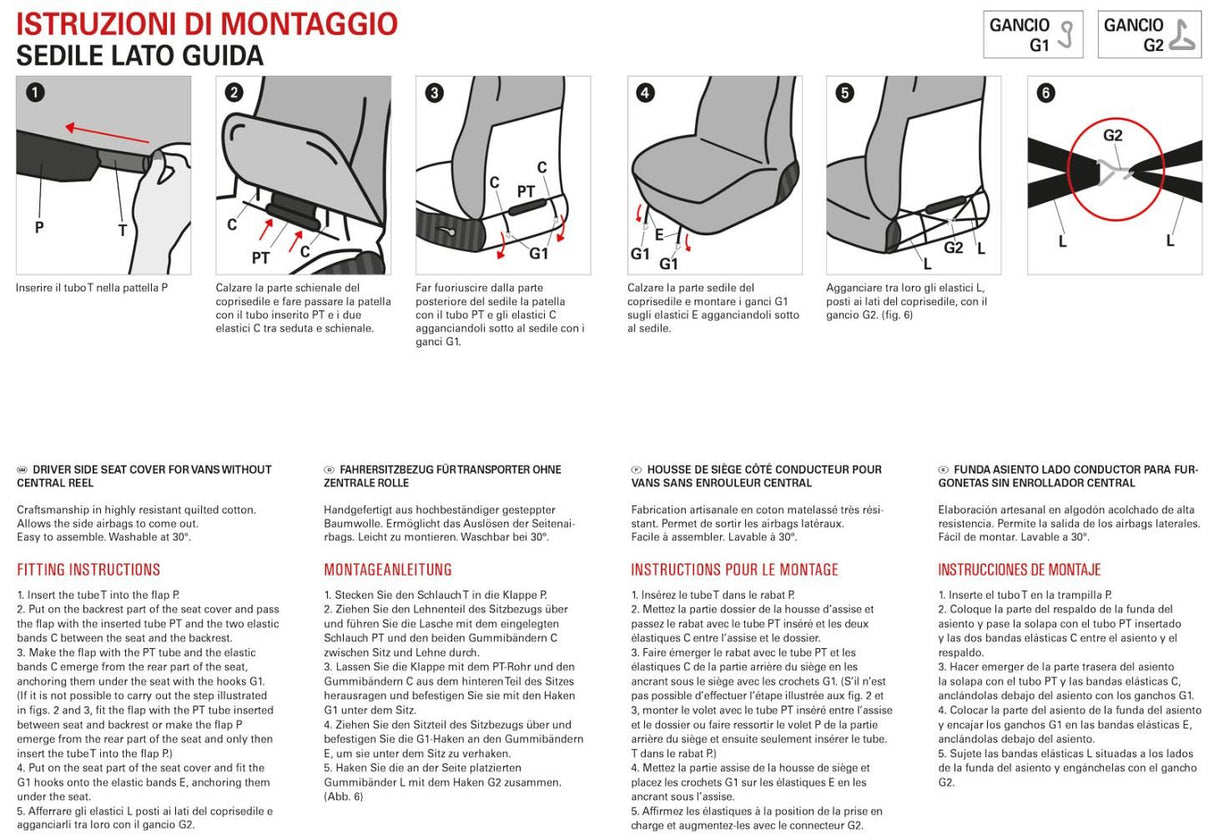 ISTRUZIONI DI MONTAGGIO
SEDILE LATO GUIDA

GANCIO G1

GANCIO G2

1
P
T
Inserire il tubo T nella pattella P

2
C
PT
C
Calzare la parte schienale del coprisedile e fare passare la patella con il tubo inserito PT e i due elastici C tra seduta e schienale.

3
C
PT
C
G1
Far fuoriuscire dalla parte posteriore del sedile la patella con il tubo PT e gli elastici C agganciandoli sotto al sedile con i ganci G1.

4
G1
E
G1
Calzare la parte sedile del coprisedile e montare i ganci G1 sugli elastici E agganciandoli sotto al sedile.

5
L
G2
L
Agganciare tra loro gli elastici L, posti ai lati del coprisedile, con il gancio G2. (fig. 6)

6
G2
L
L

DRIVER SIDE SEAT COVER FOR VANS WITHOUT CENTRAL REEL

Craftsmanship in highly resistant quilted cotton. Allows the side airbags to come out. Easy to assemble. Washable at 30°.

FITTING INSTRUCTIONS

1. Insert the tube T into the flap P.
2. Put on the backrest part of the seat cover and pass the flap with the inserted tube PT and the two elastic bands C between the seat and the backrest.
3. Make the flap with the PT tube and the elastic bands C emerge from the rear part of the seat, anchoring them under the seat with the hooks G1. (If it is not possible to carry out the step illustrated in figs. 2 and 3, fit the flap with the PT tube inserted between seat and backrest or make the flap P emerge from the rear part of the seat and only then insert the tube T into the flap P.)
4. Put on the seat part of the seat cover and fit the G1 hooks onto the elastic bands E, anchoring them under the seat.
5. Afferrare gli elastici L posti ai lati del coprisedile e agganciarli tra loro con il gancio G2.

FAHRERSITZBEZUG FÜR TRANSPORTER OHNE ZENTRALE ROLLE

Handgefertigt aus hochbeständiger gesteppter Baumwolle. Ermöglicht das Auslösen der Seitenairbags. Leicht zu montieren. Waschbar bei 30°.

MONTAGEANLEITUNG

1. Stecken Sie den Schlauch T in die Klappe P.
2. Ziehen Sie den Lehnenteil des Sitzbezugs über und führen Sie die Lasche mit dem eingelegten Schlauch PT und den beiden Gummibändern C zwischen Sitz und Lehne durch.
3. Lassen Sie die Klappe mit dem PT-Rohr und den Gummibändern C aus dem hinteren Teil des Sitzes herausragen und befestigen Sie sie mit den Haken G1 unter dem Sitz.
4. Ziehen Sie den Sitzteil des Sitzbezugs über und befestigen Sie die G1-Haken an den Gummibändern E, um sie unter dem Sitz zu verhaken.
5. Haken Sie die an der Seite platzierten Gummibänder L mit dem Haken G2 zusammen. (Abb. 6)

HOUSSE DE SIÈGE CÔTÉ CONDUCTEUR POUR VANS SANS ENROULEUR CENTRAL

Fabrication artisanale en coton matelassé très résistant. Permet de sortir les airbags latéraux. Facile à assembler. Lavable à 30°.

INSTRUCTIONS POUR LE MONTAGE

1. Insérez le tube T dans le rabat P.
2. Mettez la partie dossier de la housse d'assise et passez le rabat avec le tube PT inséré et les deux élastiques C entre l'assise et le dossier.
3. Faire émerger le rabat avec le tube PT et les élastiques C de la partie arrière du siège en les ancrant sous le siège avec les crochets G1. (S'il n'est pas possible d'effectuer l'étape illustrée aux fig. 2 et 3, monter le volet avec le tube PT inséré entre l'assise et le dossier ou faire ressortir le volet P de la partie arrière du siège et ensuite seulement insérer le tube. T dans le rabat P.)
4. Mettez la partie assise de la housse de siège et placez les crochets G1 sur les élastiques E en les ancrant sous l'assise.
5. Affirmez les élastiques à la position de la prise en charge et augmentez-les avec le connecteur G2.

FUNDA ASIENTO LADO CONDUCTOR PARA FURGONETAS SIN ENROLLADOR CENTRAL

Elaboración artesanal en algodón acolchado de alta resistencia. Permite la salida de los airbags laterales. Fácil de montar. Lavable a 30°.

INSTRUCCIONES DE MONTAJE

1. Inserte el tubo T en la trampilla P.
2. Coloque la parte del respaldo de la funda del asiento y pase la solapa con el tubo PT insertado y las dos bandas elásticas C entre el asiento y el respaldo.
3. Hacer emerger de la parte trasera del asiento la solapa con el tubo PT y las bandas elásticas C, anclándolas debajo del asiento con los ganchos G1.
4. Colocar la parte del asiento de la funda del asiento y encajar los ganchos G1 en las bandas elásticas E, anclándolas debajo del asiento.
5. Sujete las bandas elásticas L situadas a los lados de la funda del asiento y engánchelas con el gancho G2.