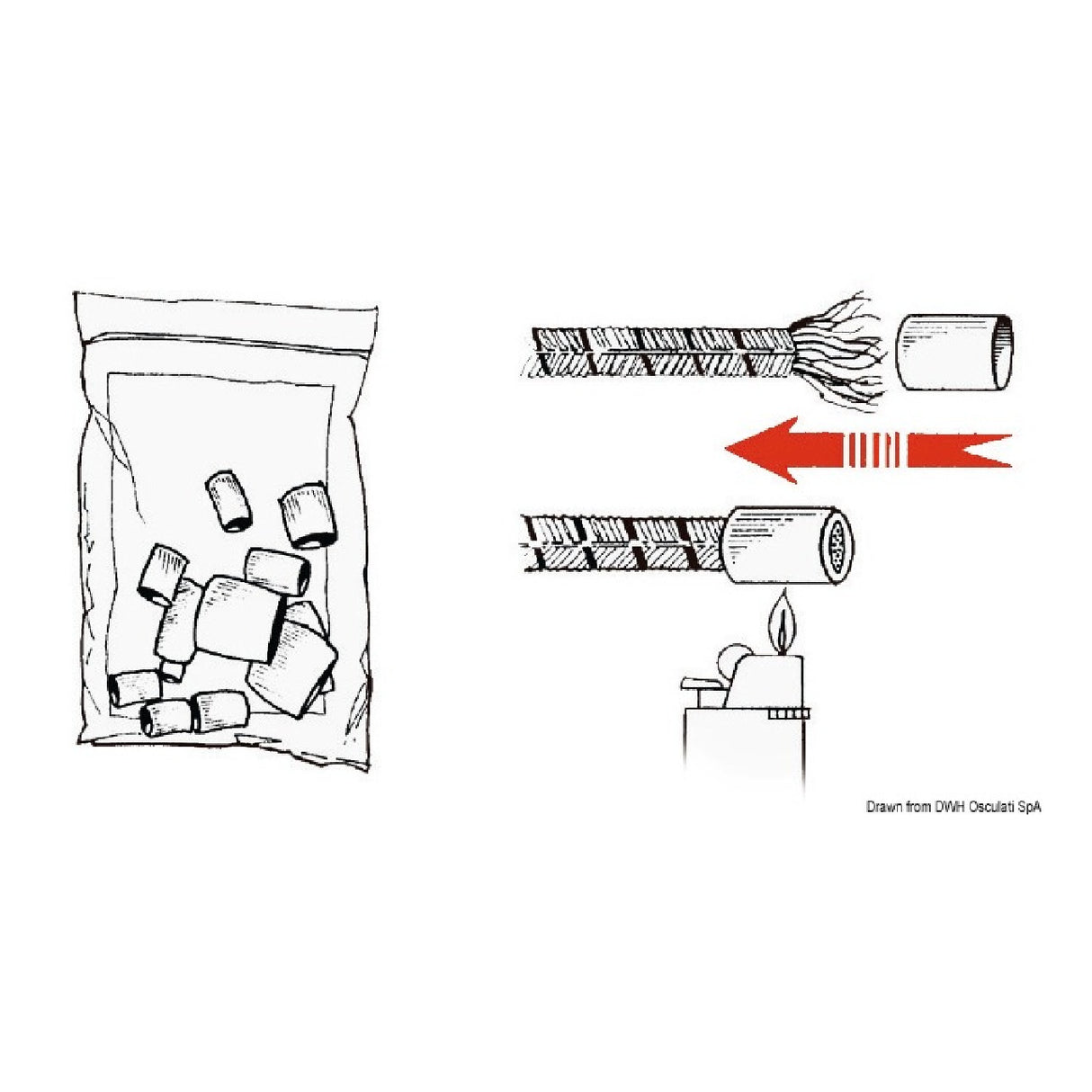 Drawn from DWH Osculati SpA