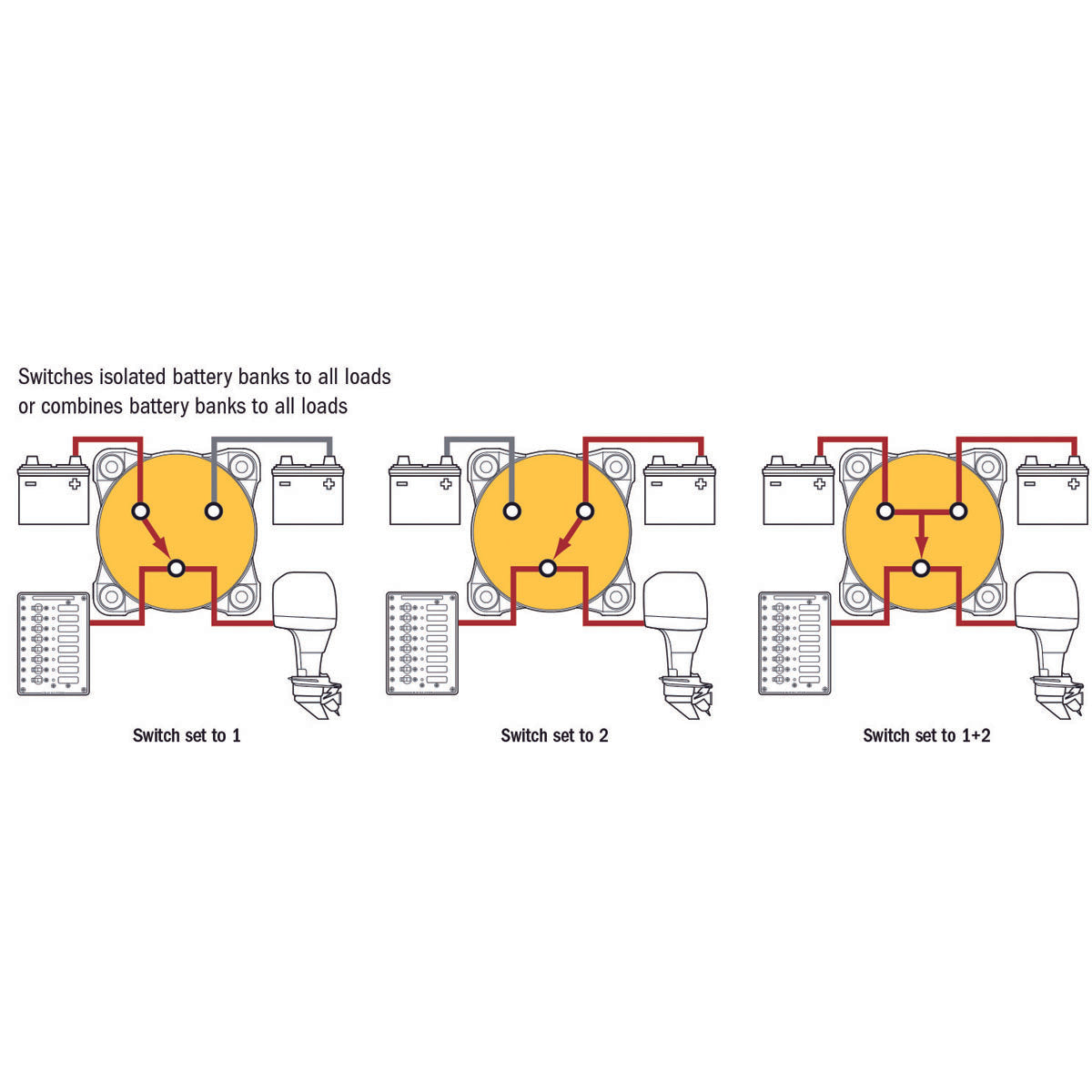 Switches isolated battery banks to all loads or combines battery banks to all loads

Switch set to 1

Switch set to 2

Switch set to 1+2