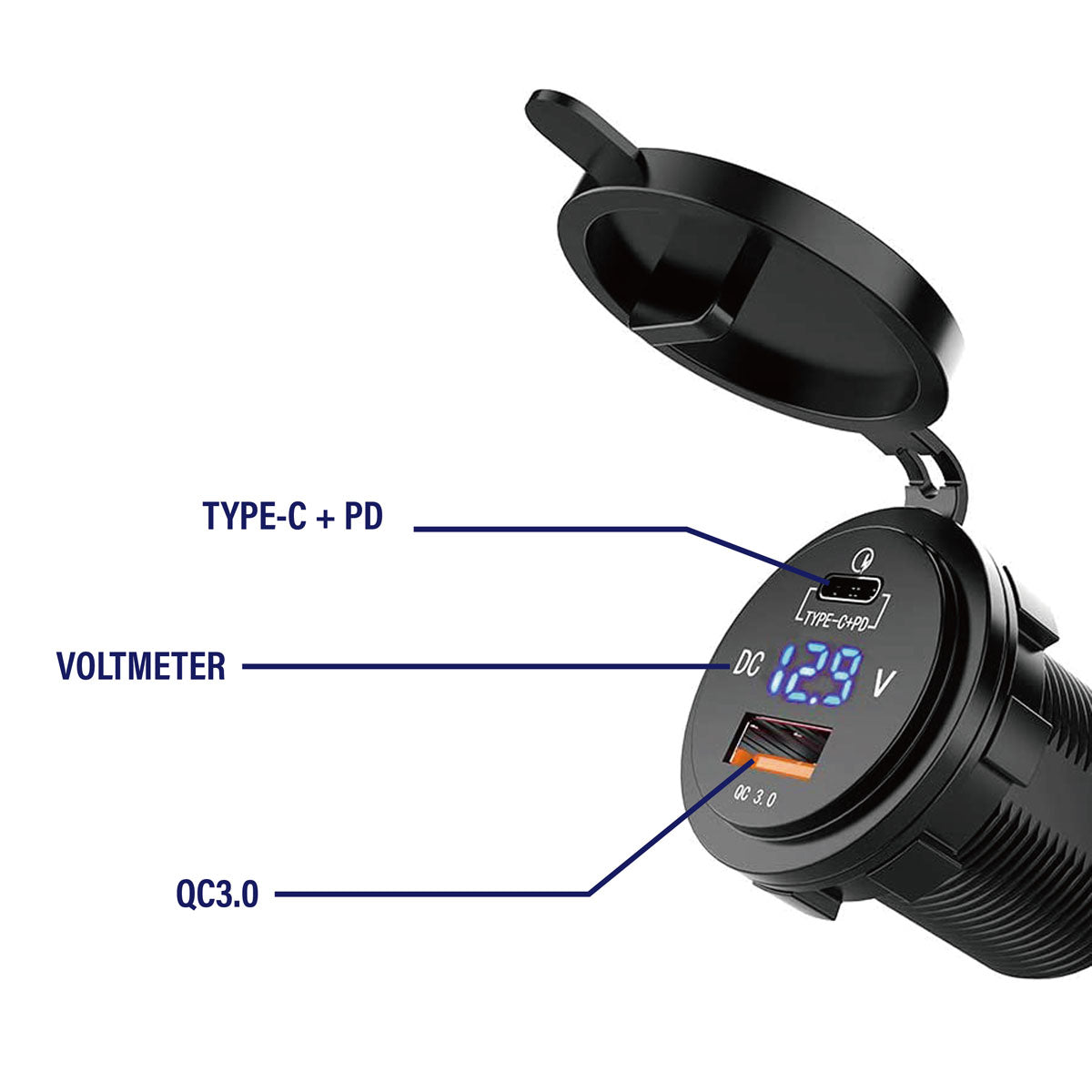 TYPE-C + PD

TYPE-C+PD

VOLTMETER

DC 12.9 V

QC 3.0

QC3.0