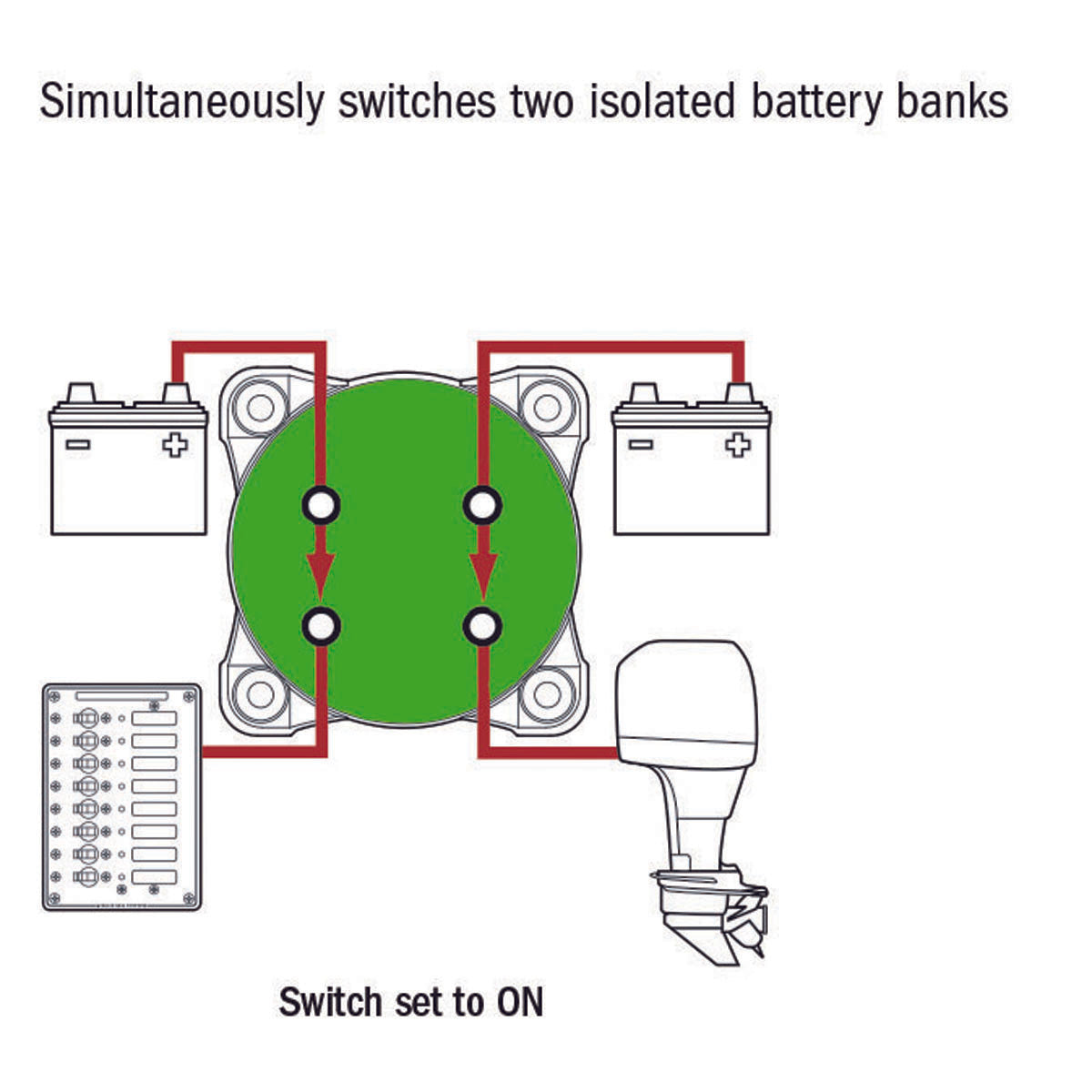 Simultaneously switches two isolated battery banks

Switch set to ON