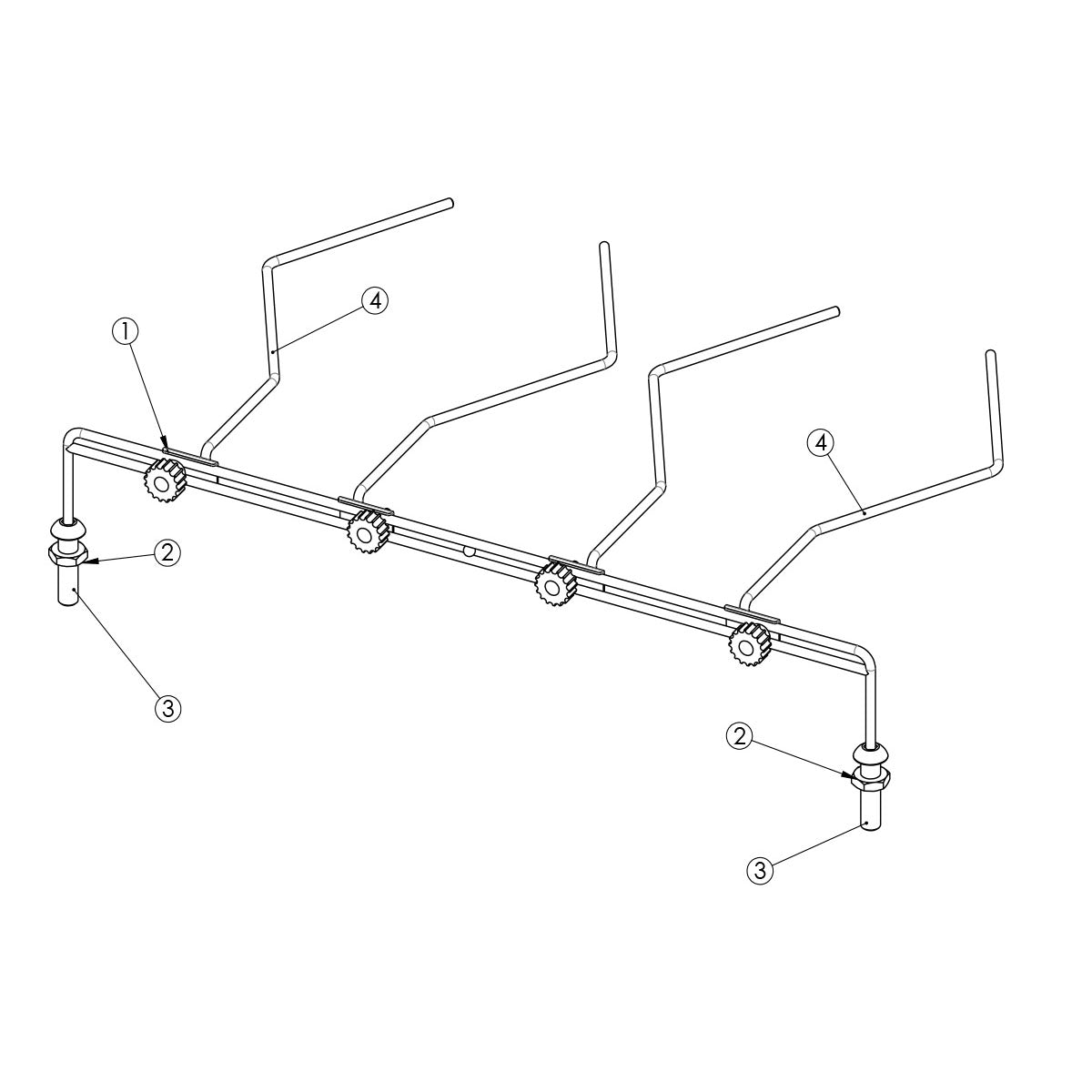 4
1
4
2
3
2
3