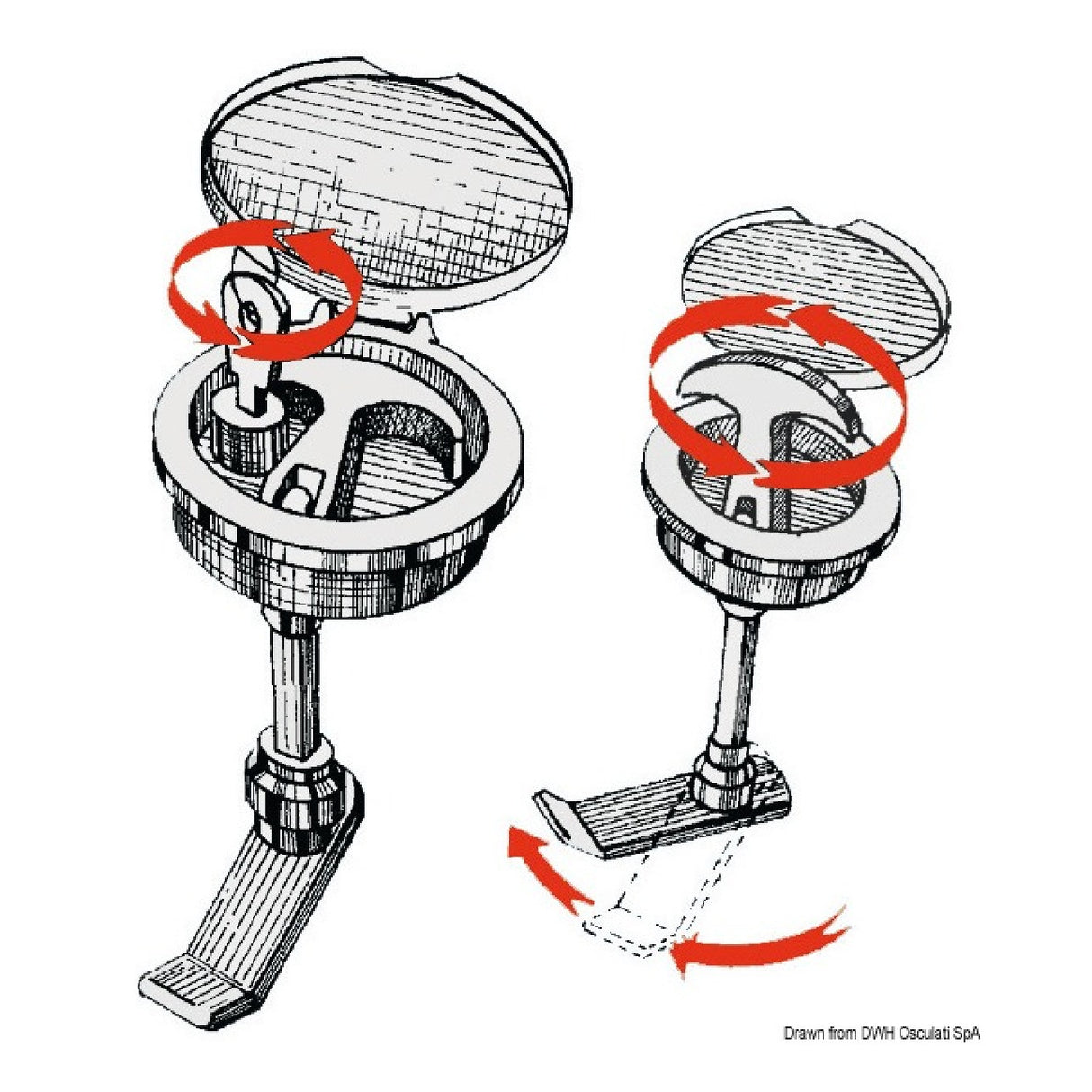 Drawn from DWH Osculati SpA