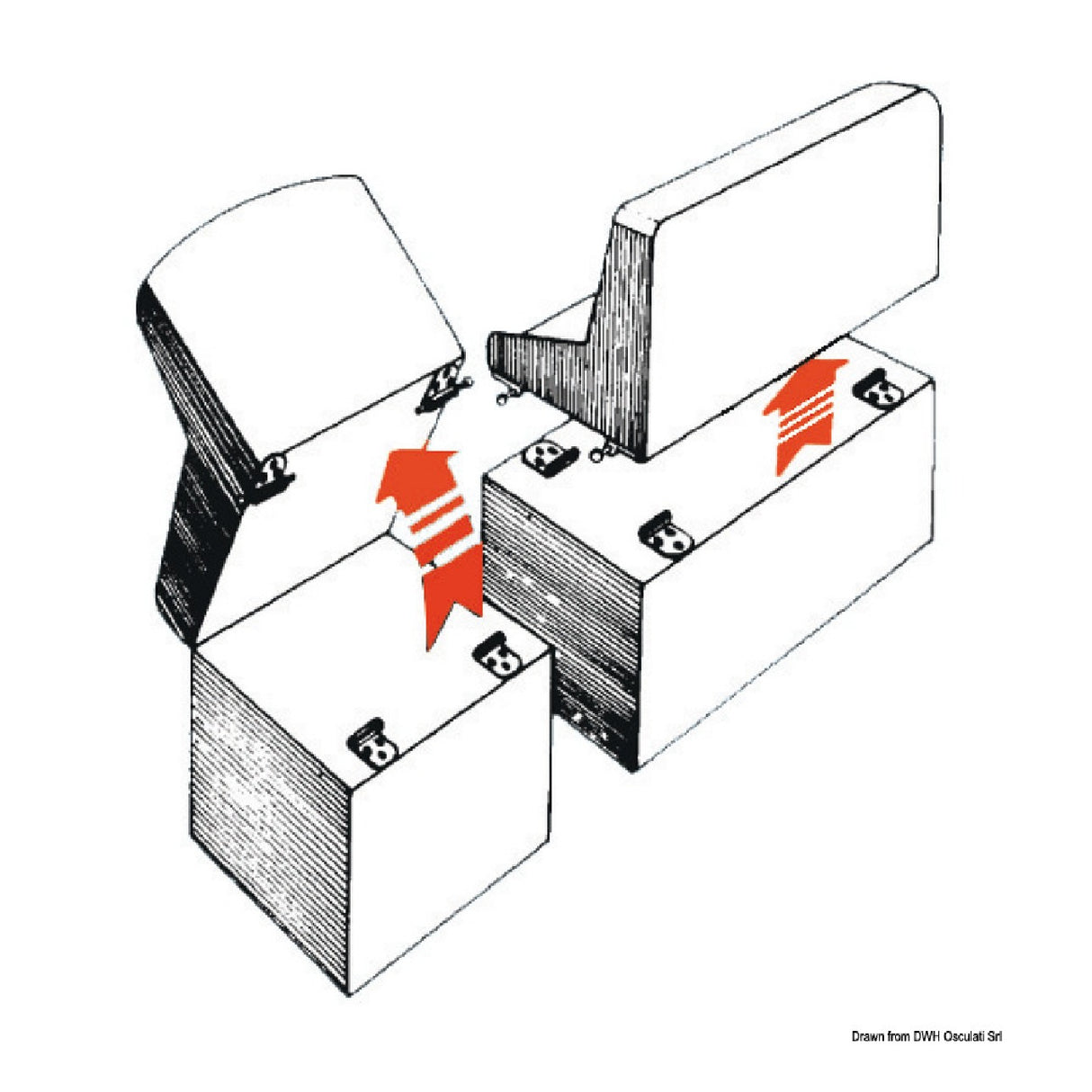 Drawn from DWH Osculati Srl