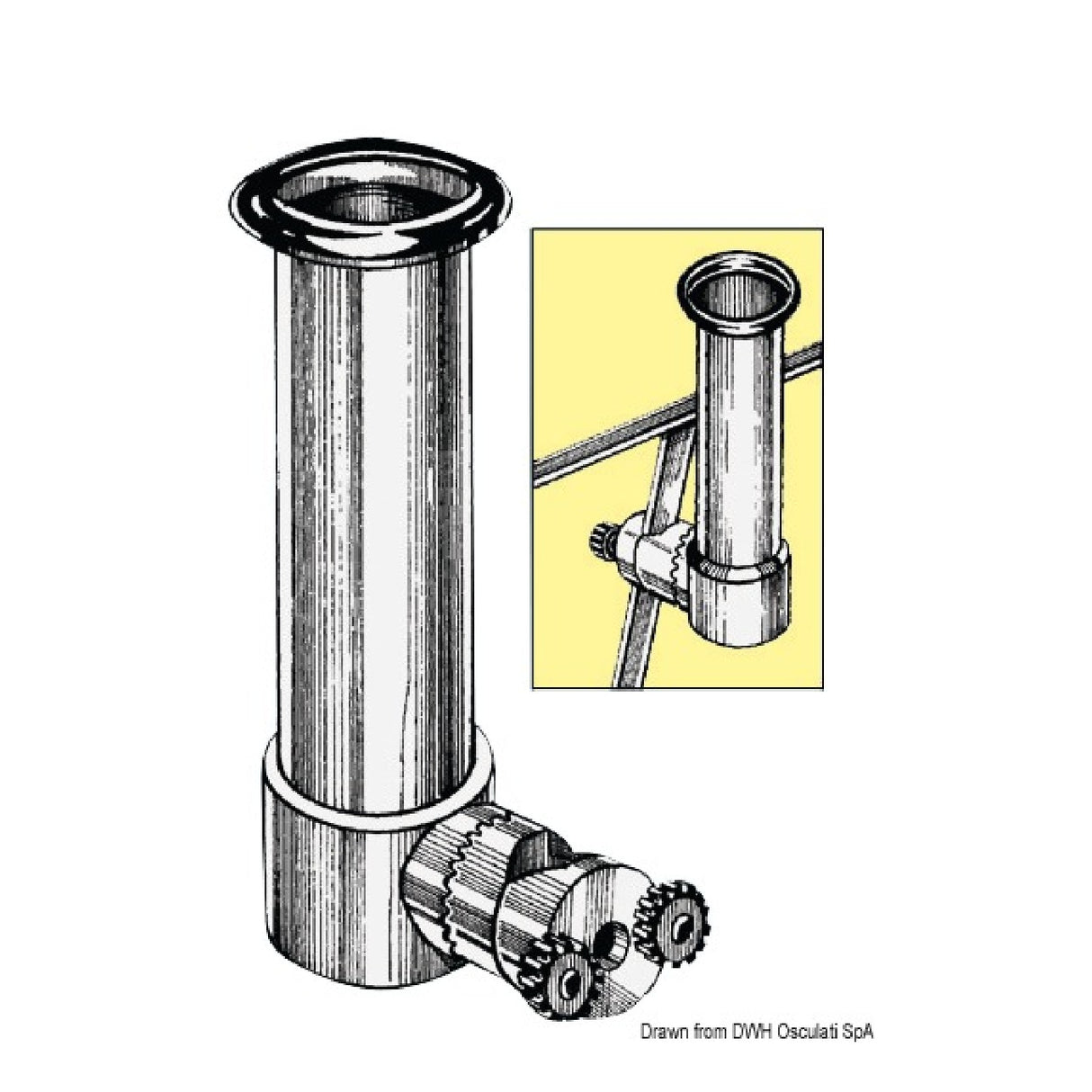 Drawn from DWH Osculati SpA