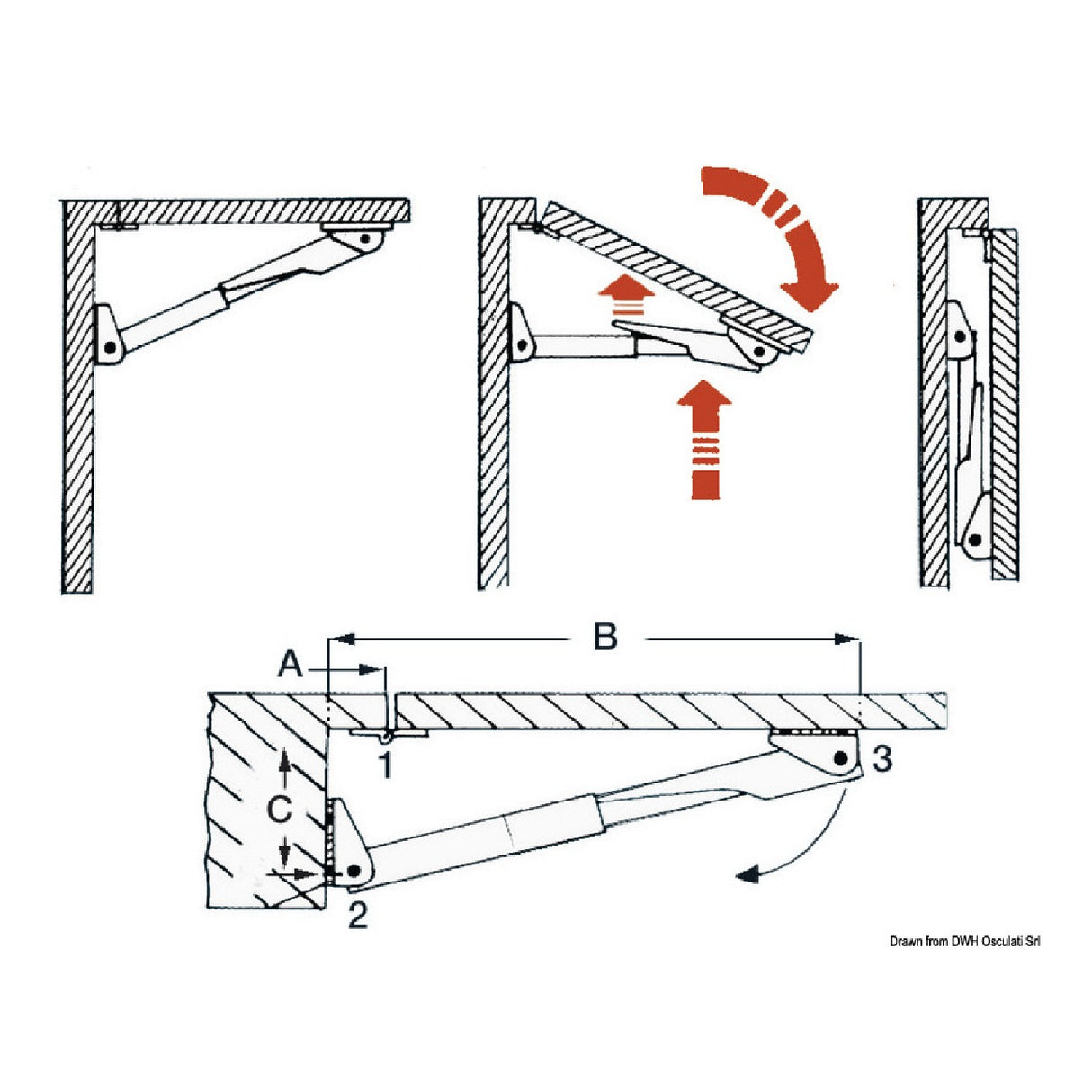 B
A
1
3
C
2
Drawn from DWH Osculati Srl