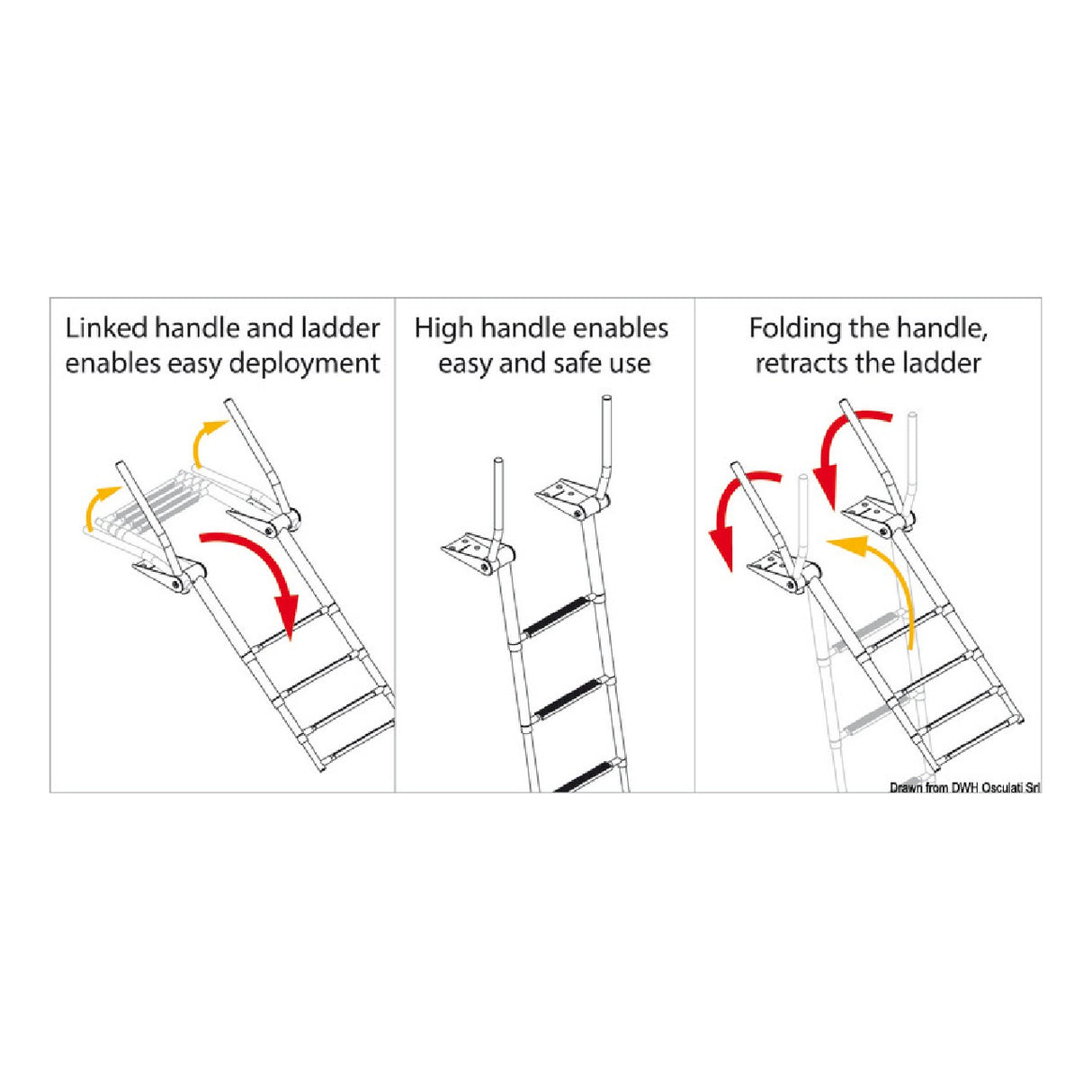 Linked handle and ladder enables easy deployment

High handle enables easy and safe use

Folding the handle, retracts the ladder

Drawn from DWH Osculati Srl