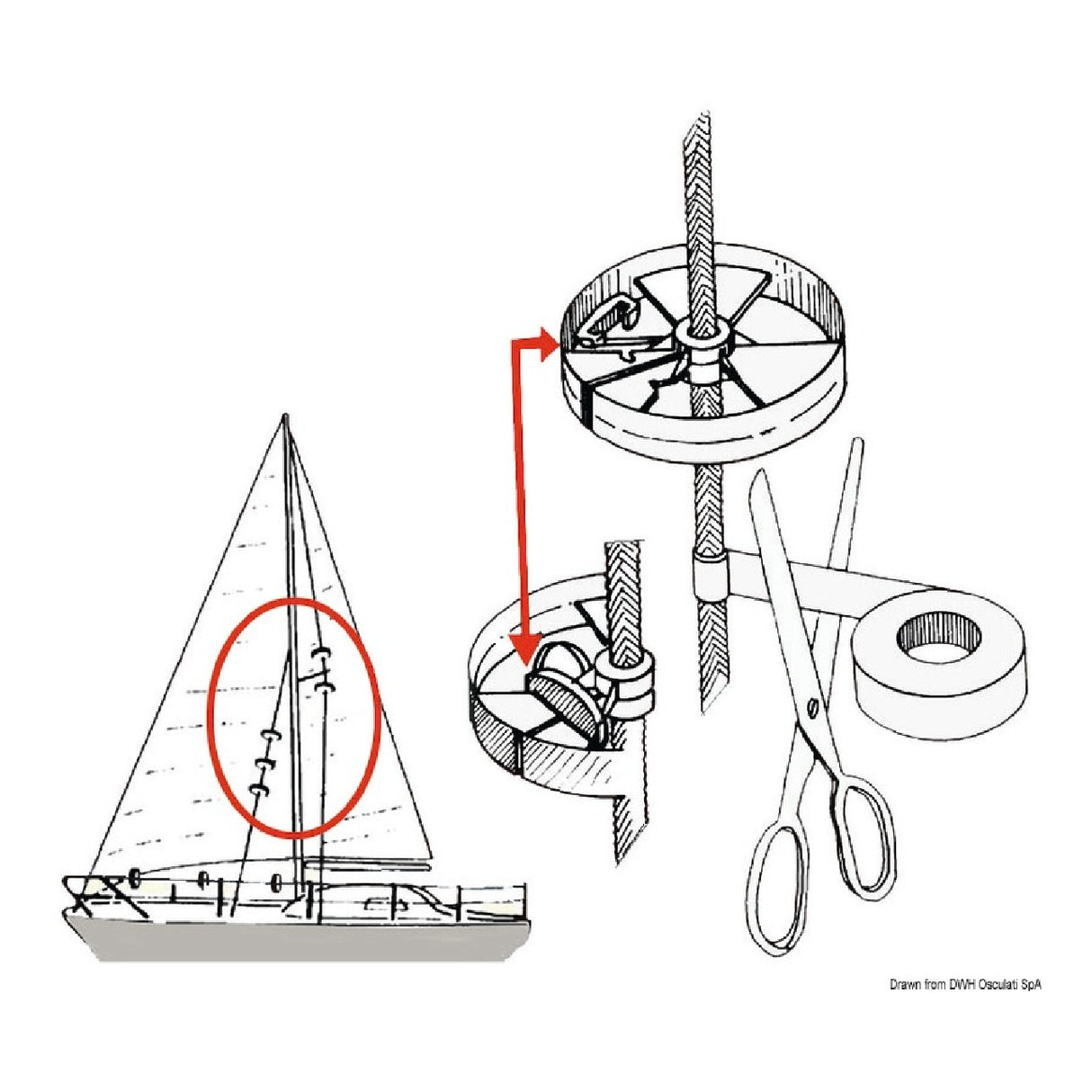 Drawn from DWH Osculati SpA