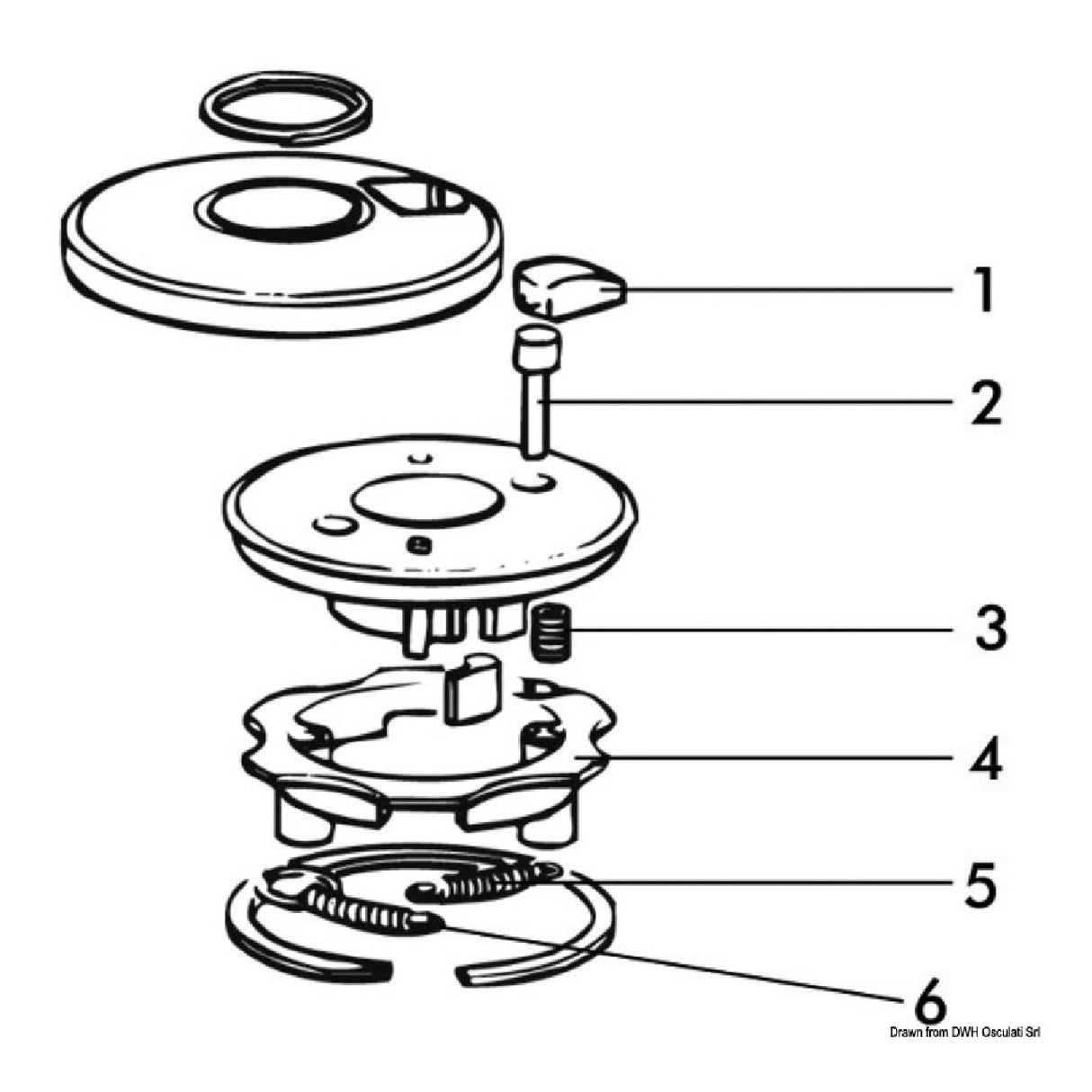 1
2
3
4
5
6
Drawn from DWH Osculati Srl