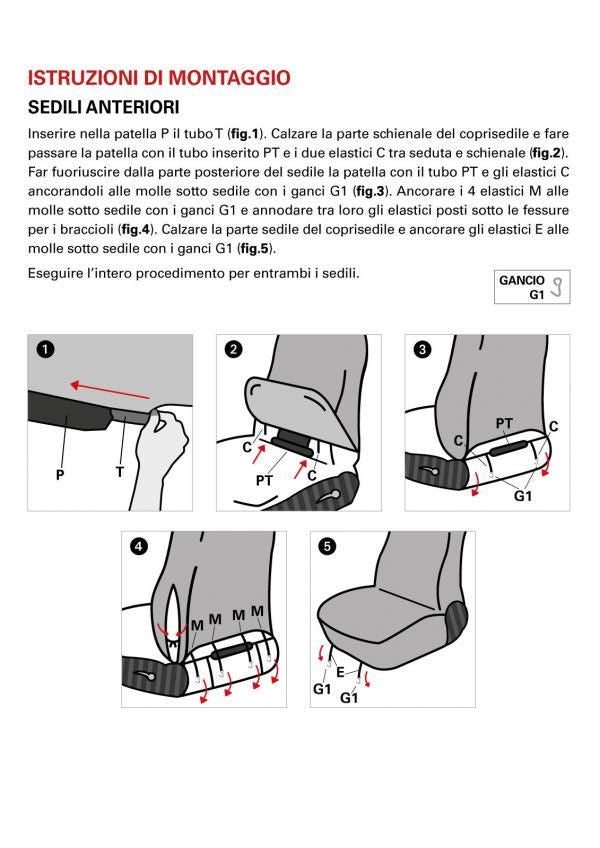 ISTRUZIONI DI MONTAGGIO

SEDILI ANTERIORI

Inserire nella patella P il tubo T (fig.1). Calzare la parte schienale del coprisedile e fare passare la patella con il tubo inserito PT e i due elastici C tra seduta e schienale (fig.2). Far fuoriuscire dalla parte posteriore del sedile la patella con il tubo PT e gli elastici C ancorandoli alle molle sotto sedile con i ganci G1 (fig.3). Ancorare i 4 elastici M alle molle sotto sedile con i ganci G1 e annodare tra loro gli elastici posti sotto le fessure per i braccioli (fig.4). Calzare la parte sedile del coprisedile e ancorare gli elastici E alle molle sotto sedile con i ganci G1 (fig.5).

Eseguire l'intero procedimento per entrambi i sedili.

GANCIO G1

1
P
T

2
C
PT
C

3
C
PT
C
G1

4
M M M M

5
E
G1
G1