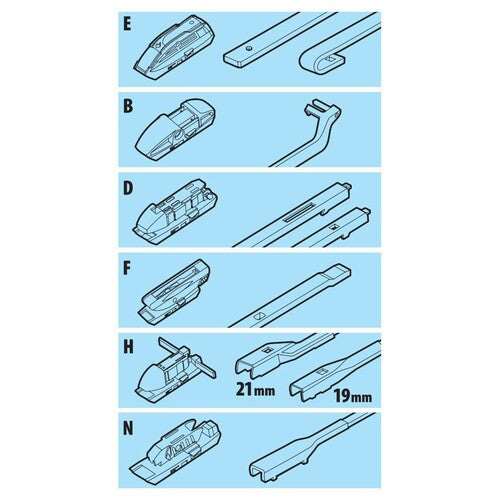 E

B

D

F

H

21mm

19mm

N