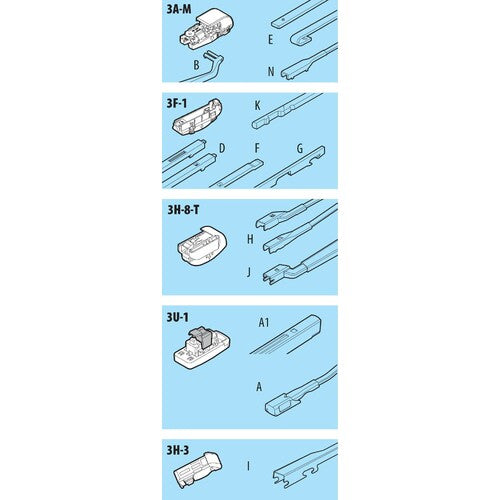 3A-M

E

B

N

3F-1

K

D

F

G

3H-8-T

H

J

3U-1

A1

A

3H-3

I