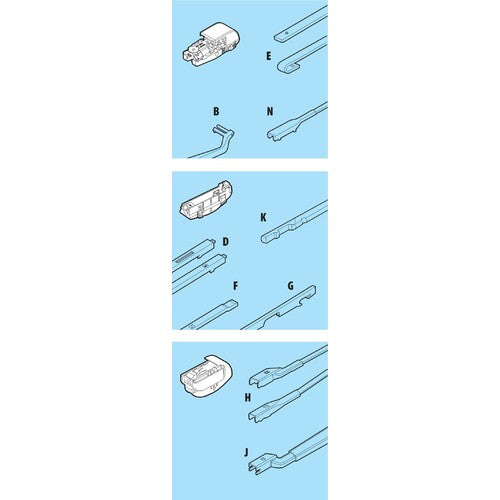 E
B
N
K
D
F
G
H
J