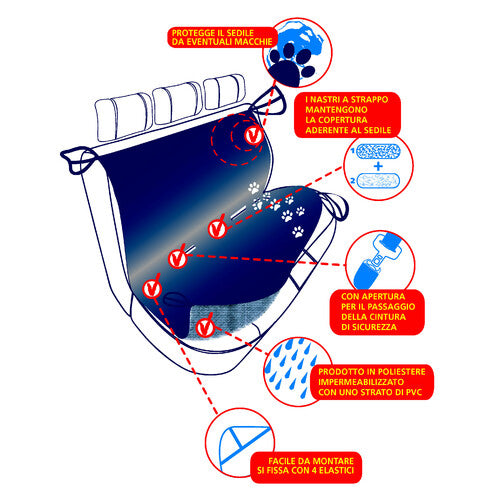 PROTEGGE IL SEDILE
DA EVENTUALI MACCHIE

I NASTRI A STRAPPO
MANTENGONO
LA COPERTURA
ADERENTE AL SEDILE

1
+
2

CON APERTURA
PER IL PASSAGGIO
DELLA CINTURA
DI SICUREZZA

PRODOTTO IN POLIESTERE
IMPERMEABILIZZATO
CON UNO STRATO DI PVC

FACILE DA MONTARE
SI FISSA CON 4 ELASTICI