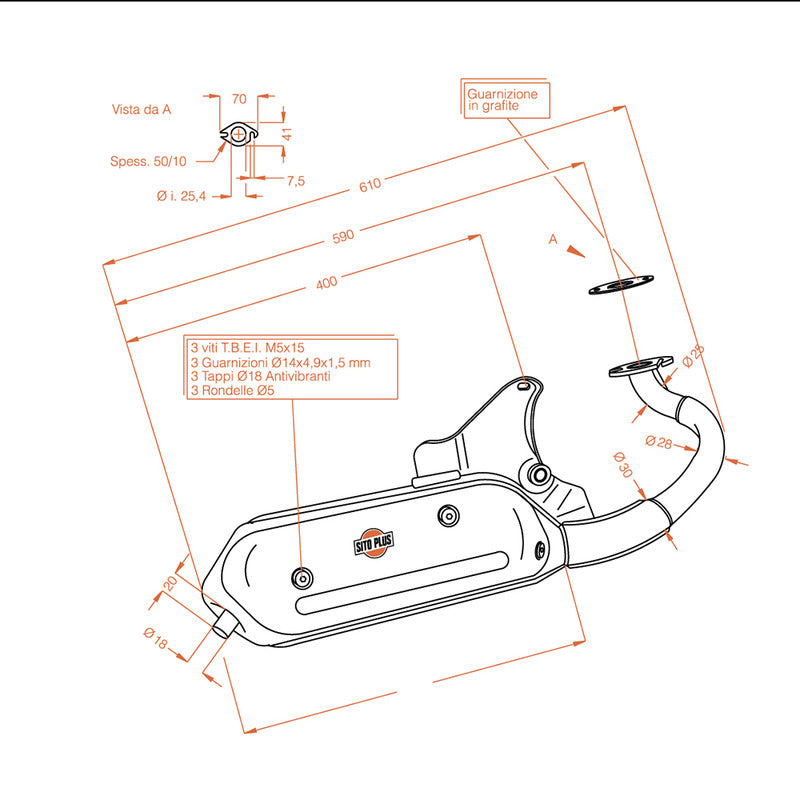 Vista da A

70

41

Spess. 50/10

7,5

Ø i. 25,4

Guarnizione in grafite

610

590

400

A

3 viti T.B.E.I. M5x15
3 Guarnizioni Ø14x4,9x1,5 mm
3 Tappi Ø18 Antivibranti
3 Rondelle Ø5

Ø 25

Ø 28

Ø 30

SITO PLUS

20

Ø 18