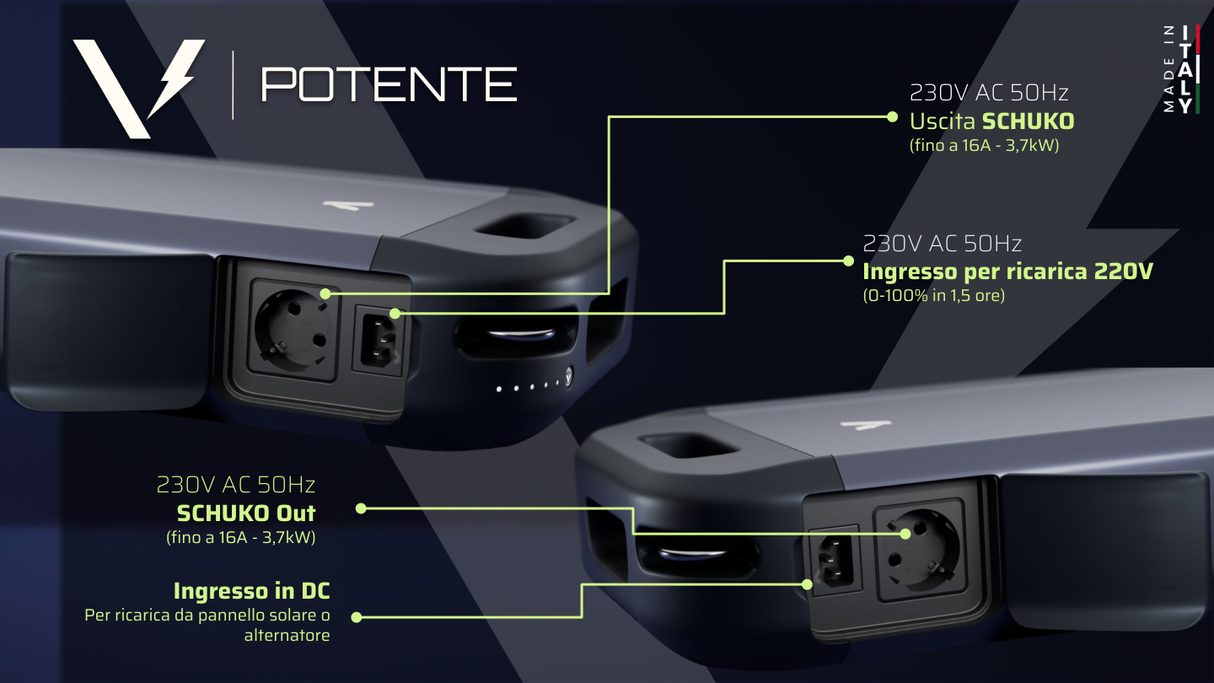 POTENTE

MADE IN ITALY

230V AC 50Hz
Uscita SCHUKO
(fino a 16A - 3,7kW)

230V AC 50Hz
Ingresso per ricarica 220V
(0-100% in 1,5 ore)

230V AC 50Hz
SCHUKO Out
(fino a 16A - 3,7kW)

Ingresso in DC
Per ricarica da pannello solare o alternatore