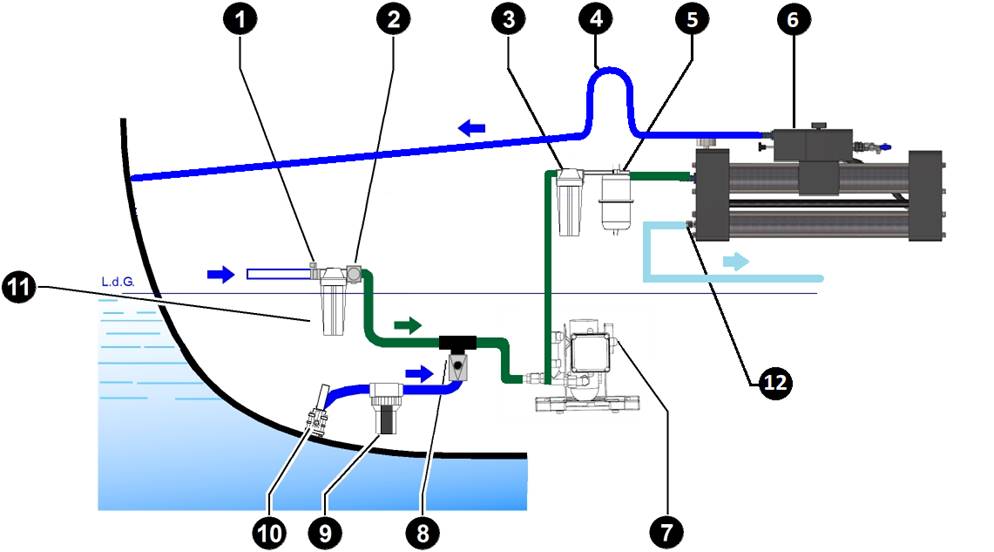 1
2
3
4
5
6
L.d.G.
11
12
10
9
8
7