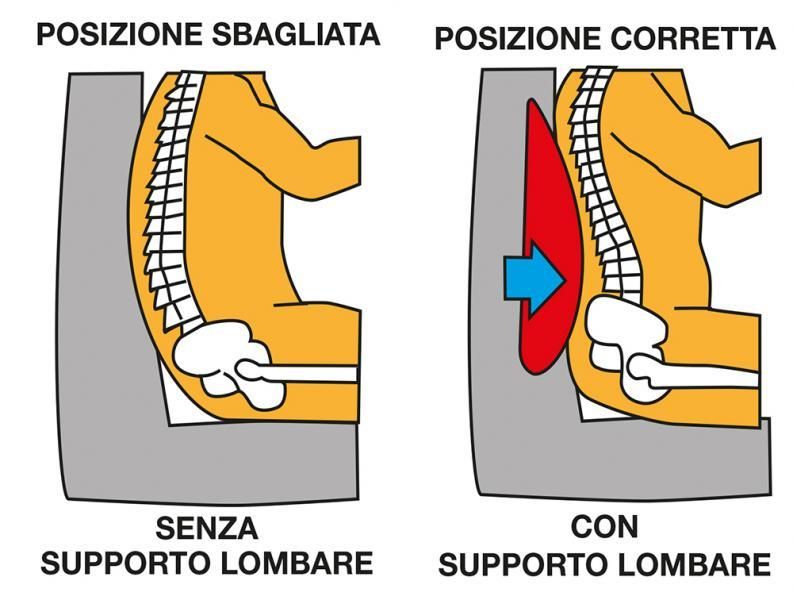 POSIZIONE SBAGLIATA

SENZA SUPPORTO LOMBARE

POSIZIONE CORRETTA

CON SUPPORTO LOMBARE