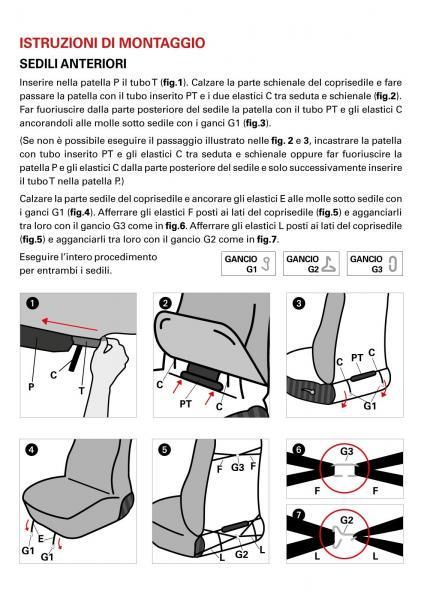 ISTRUZIONI DI MONTAGGIO

SEDILI ANTERIORI

Inserire nella patella P il tubo T (fig.1). Calzare la parte schienale del coprisedile e fare passare la patella con il tubo inserito PT e i due elastici C tra seduta e schienale (fig.2). Far fuoriuscire dalla parte posteriore del sedile la patella con il tubo PT e gli elastici C ancorandoli alle molle sotto sedile con i ganci G1 (fig.3).

(Se non è possibile eseguire il passaggio illustrato nelle fig. 2 e 3, incastrare la patella con tubo inserito PT e gli elastici C tra seduta e schienale oppure far fuoriuscire la patella P e gli elastici C dalla parte posteriore del sedile e solo successivamente inserire il tubo T nella patella P.)

Calzare la parte sedile del coprisedile e ancorare gli elastici E alle molle sotto sedile con i ganci G1 (fig.4). Afferrare gli elastici F posti ai lati del coprisedile (fig.5) e agganciarli tra loro con il gancio G3 come in fig.6. Afferrare gli elastici L posti ai lati del coprisedile (fig.5) e agganciarli tra loro con il gancio G2 come in fig.7.

Eseguire l'intero procedimento per entrambi i sedili.

GANCIO G1
GANCIO G2
GANCIO G3

1
P
C
T

2
C
PT
C

3
C
PT
C
G1

4
E
G1
G1

5
F
G3
F
L
G2
L

6
G3
F
F

7
G2
L
L