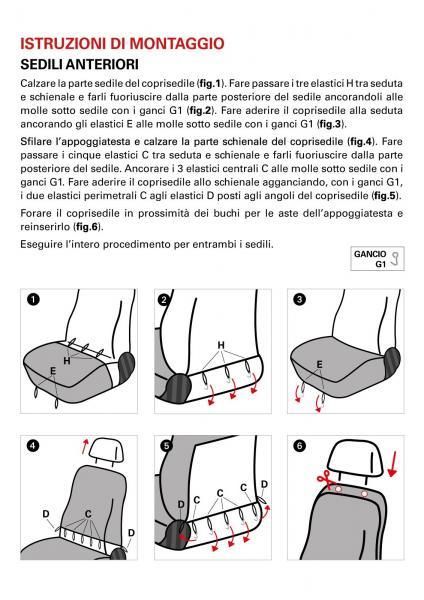 ISTRUZIONI DI MONTAGGIO
SEDILI ANTERIORI

Calzare la parte sedile del coprisedile (fig.1). Fare passare i tre elastici H tra seduta e schienale e farli fuoriuscire dalla parte posteriore del sedile ancorandoli alle molle sotto sedile con i ganci G1 (fig.2). Fare aderire il coprisedile alla seduta ancorando gli elastici E alle molle sotto sedile con i ganci G1 (fig.3).

Sfilare l'appoggiatesta e calzare la parte schienale del coprisedile (fig.4). Fare passare i cinque elastici C tra seduta e schienale e farli fuoriuscire dalla parte posteriore del sedile. Ancorare i 3 elastici centrali C alle molle sotto sedile con i ganci G1. Fare aderire il coprisedile allo schienale agganciando, con i ganci G1, i due elastici perimetrali C agli elastici D posti agli angoli del coprisedile (fig.5).

Forare il coprisedile in prossimità dei buchi per le aste dell'appoggiatesta e reinserirlo (fig.6).

Eseguire l'intero procedimento per entrambi i sedili.

GANCIO G1

1
H
E

2
H

3
E

4
D
C
D

5
D
C
C
C
D

6