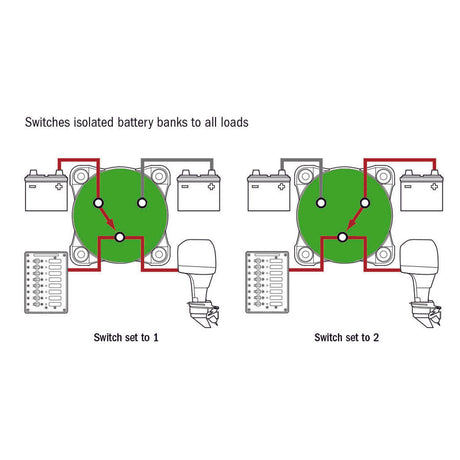 Switches isolated battery banks to all loads

Switch set to 1

Switch set to 2