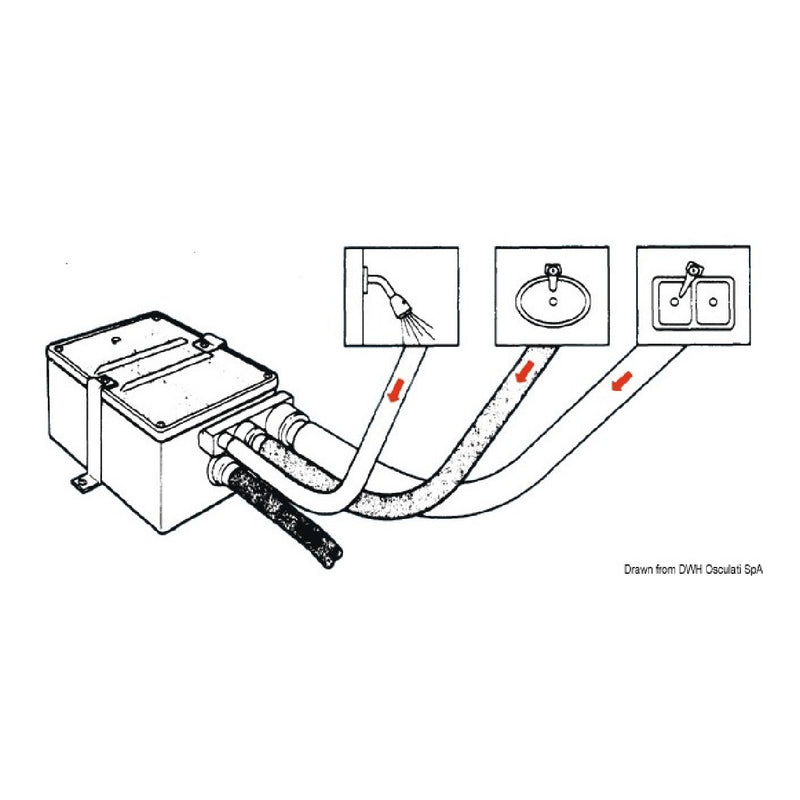 Drawn from DWH Osculati SpA