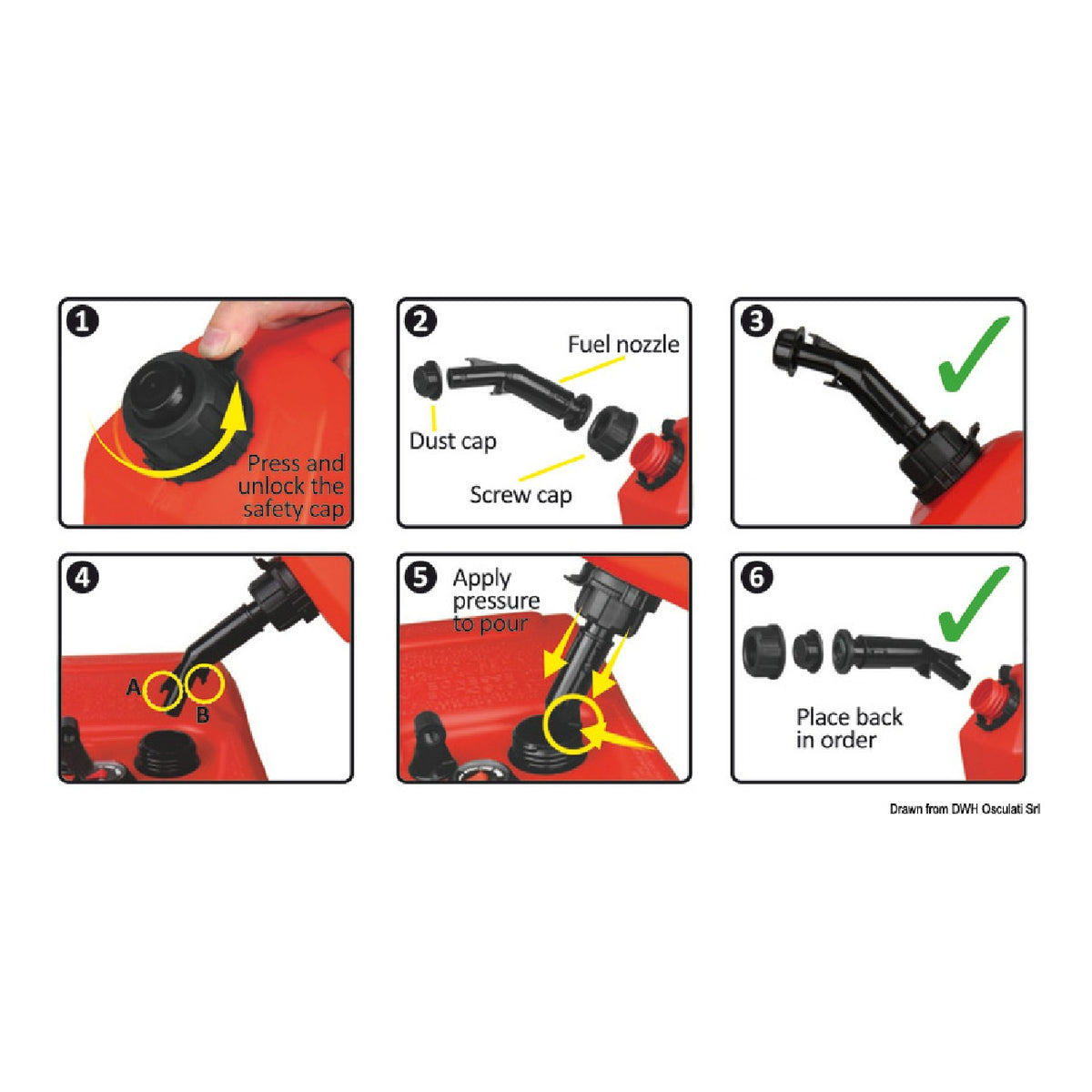 1

Press and unlock the safety cap

2

Fuel nozzle

Dust cap

Screw cap

3

4

A

B

5

Apply pressure to pour

6

Place back in order

Drawn from DWH Osculati Srl