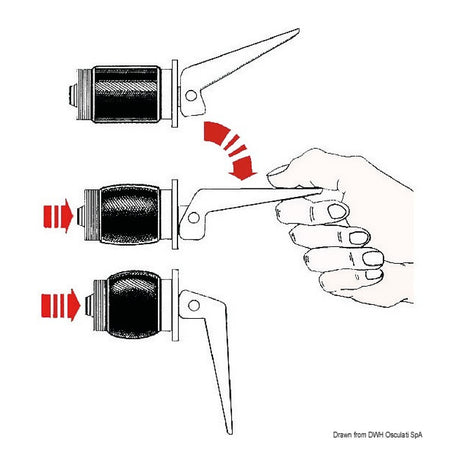 Drawn from DWH Osculati SpA