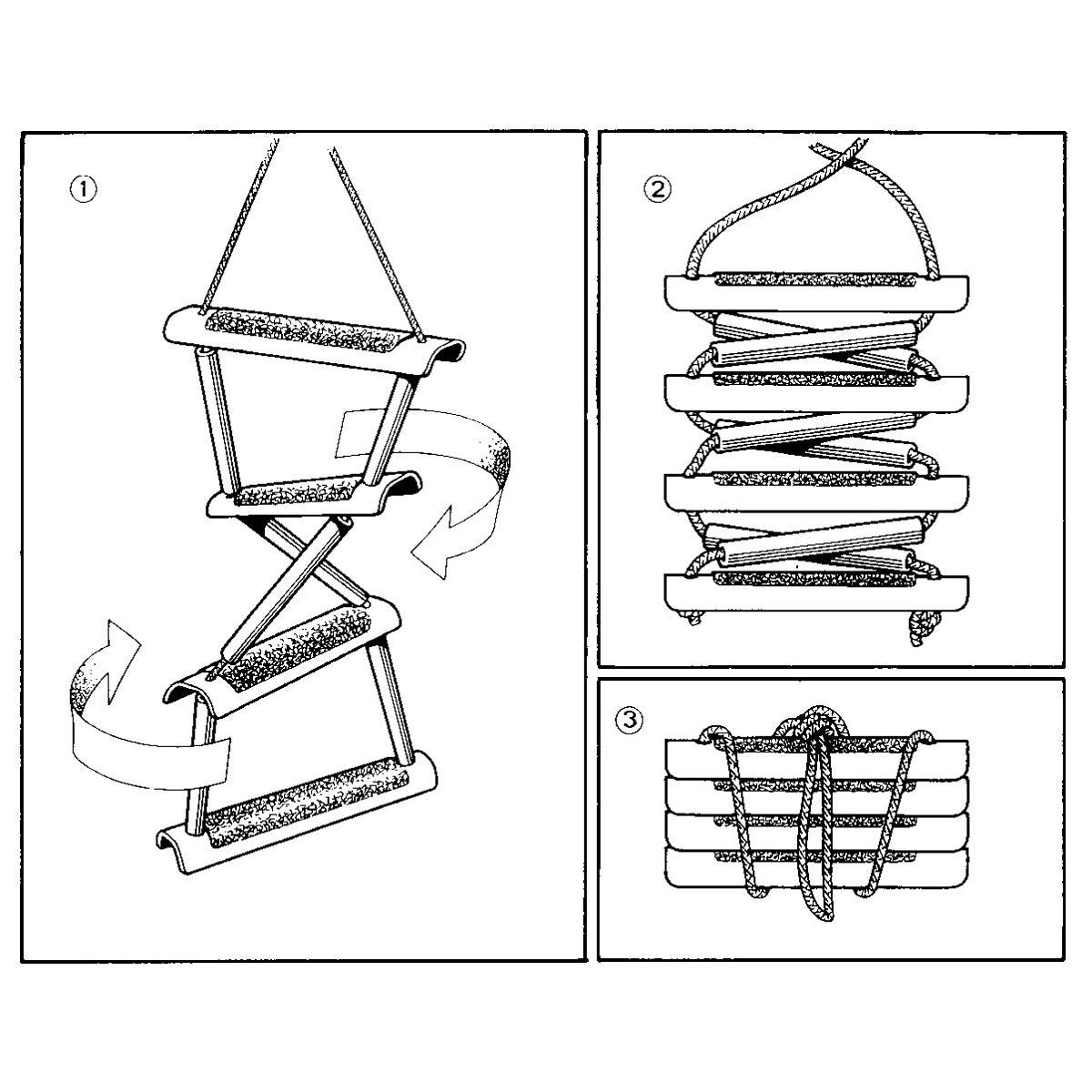 ①

②

③