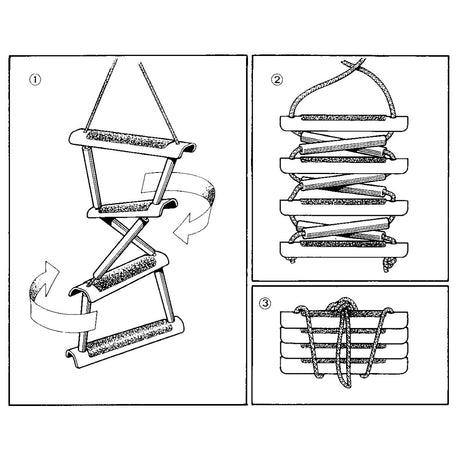 ①

②

③