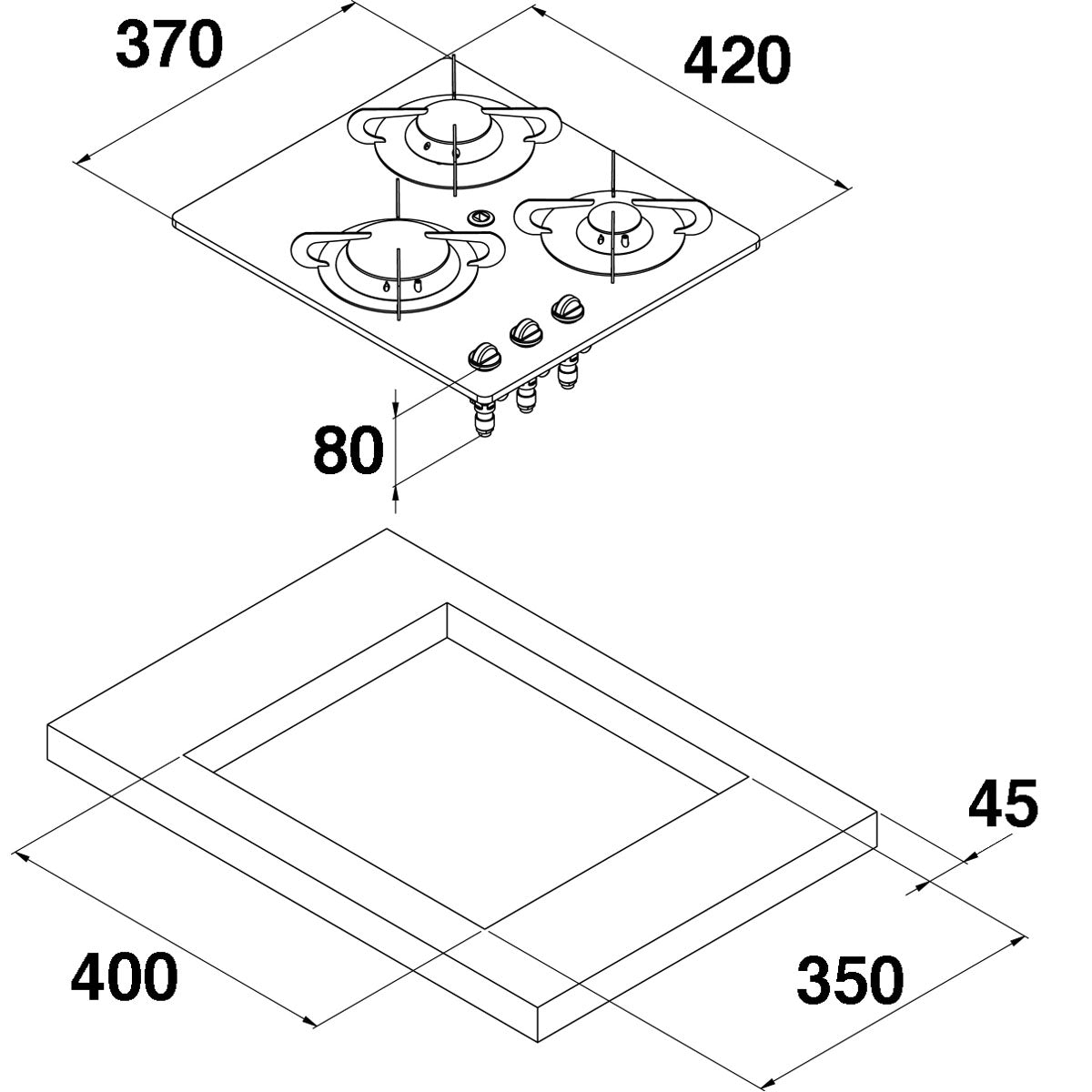 370

420

80

45

400

350