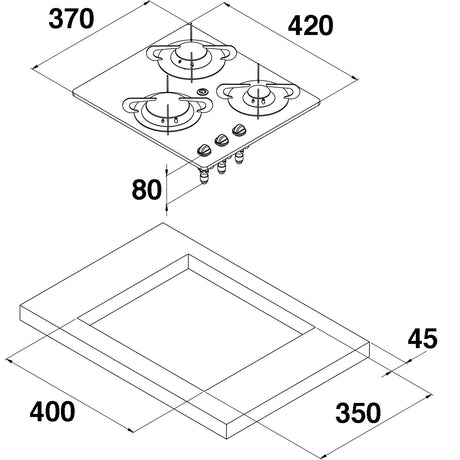 370
420
80
45
400
350