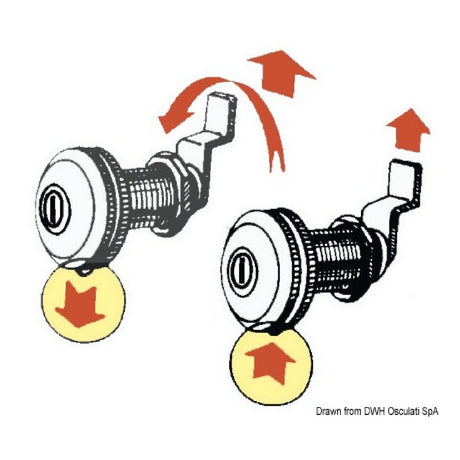 Drawn from DWH Osculati SpA