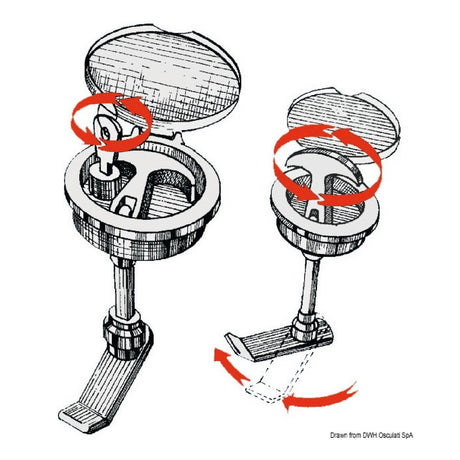 Drawn from DWH Osculati SpA