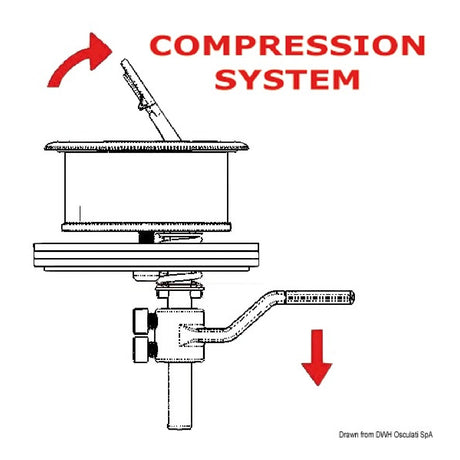 COMPRESSION SYSTEM

Drawn from DWH Osculati SpA