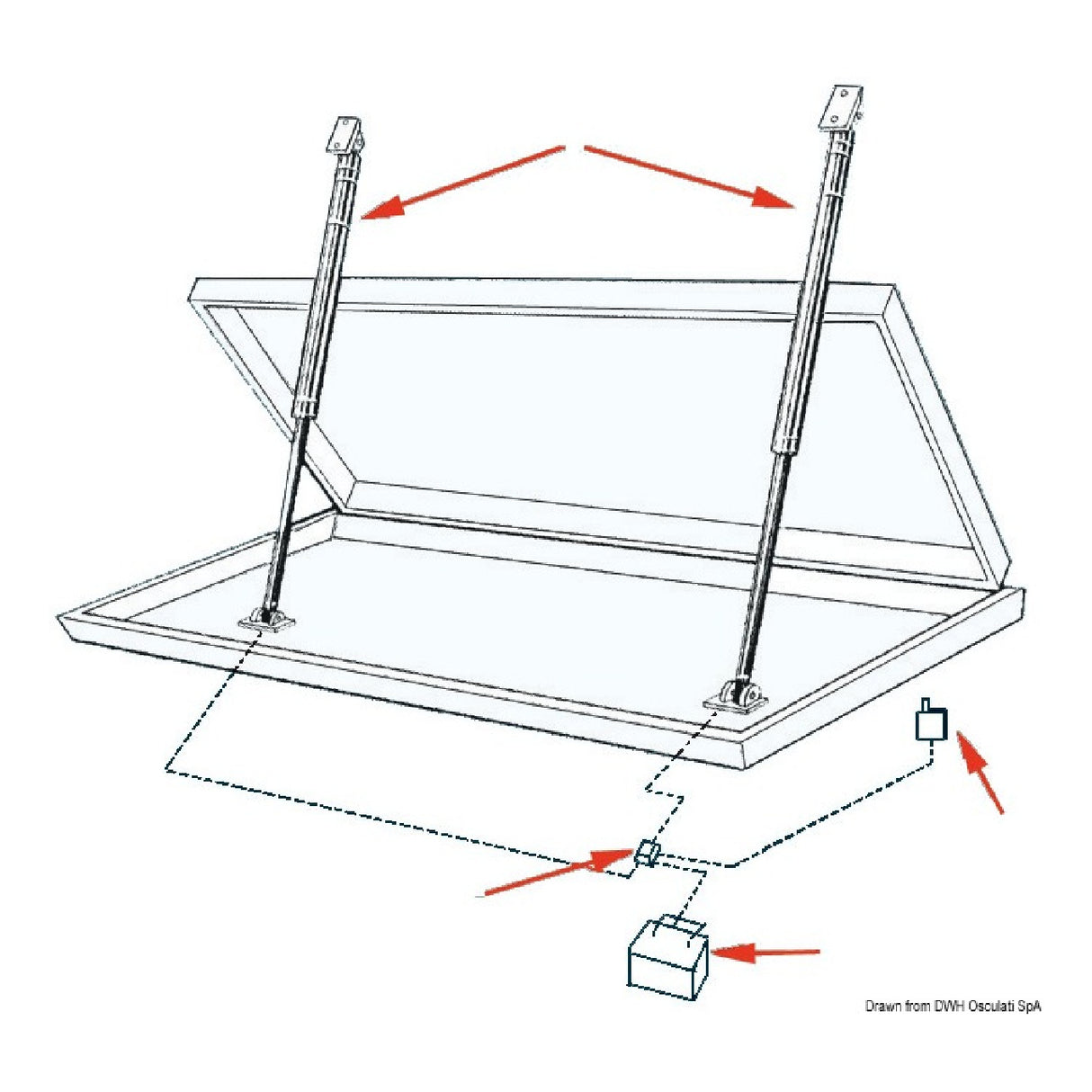 Drawn from DWH Osculati SpA