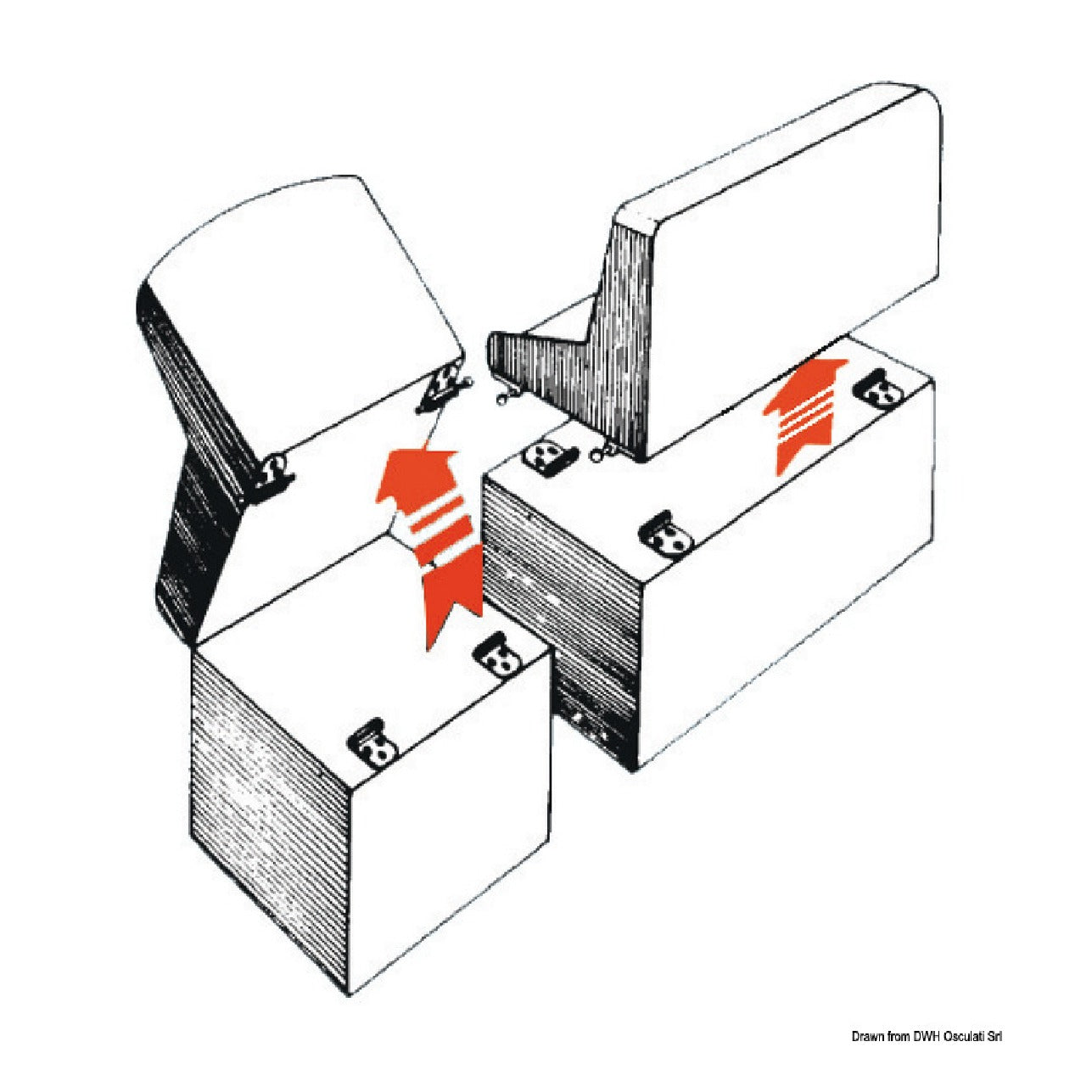 Drawn from DWH Osculati Srl