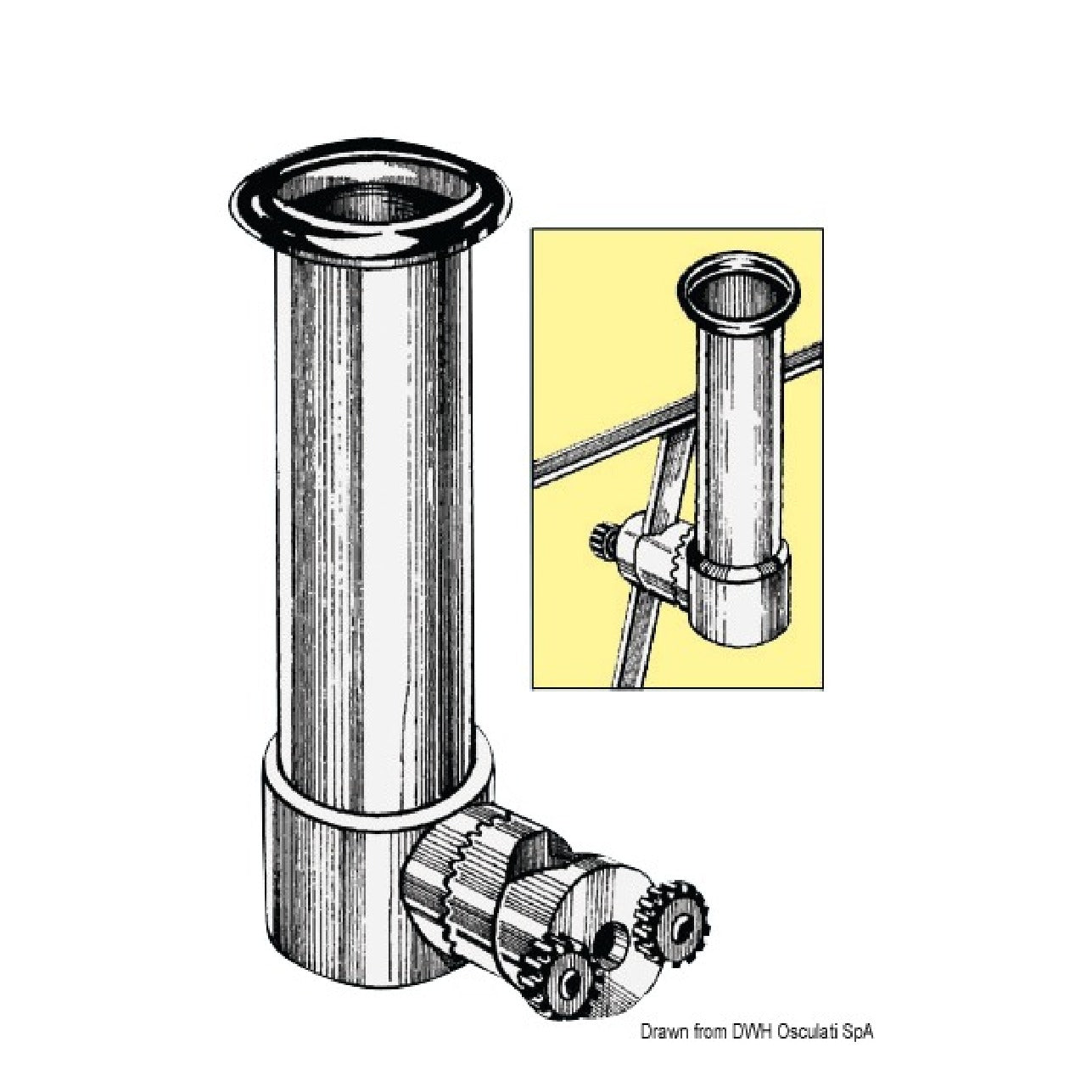 Drawn from DWH Osculati SpA