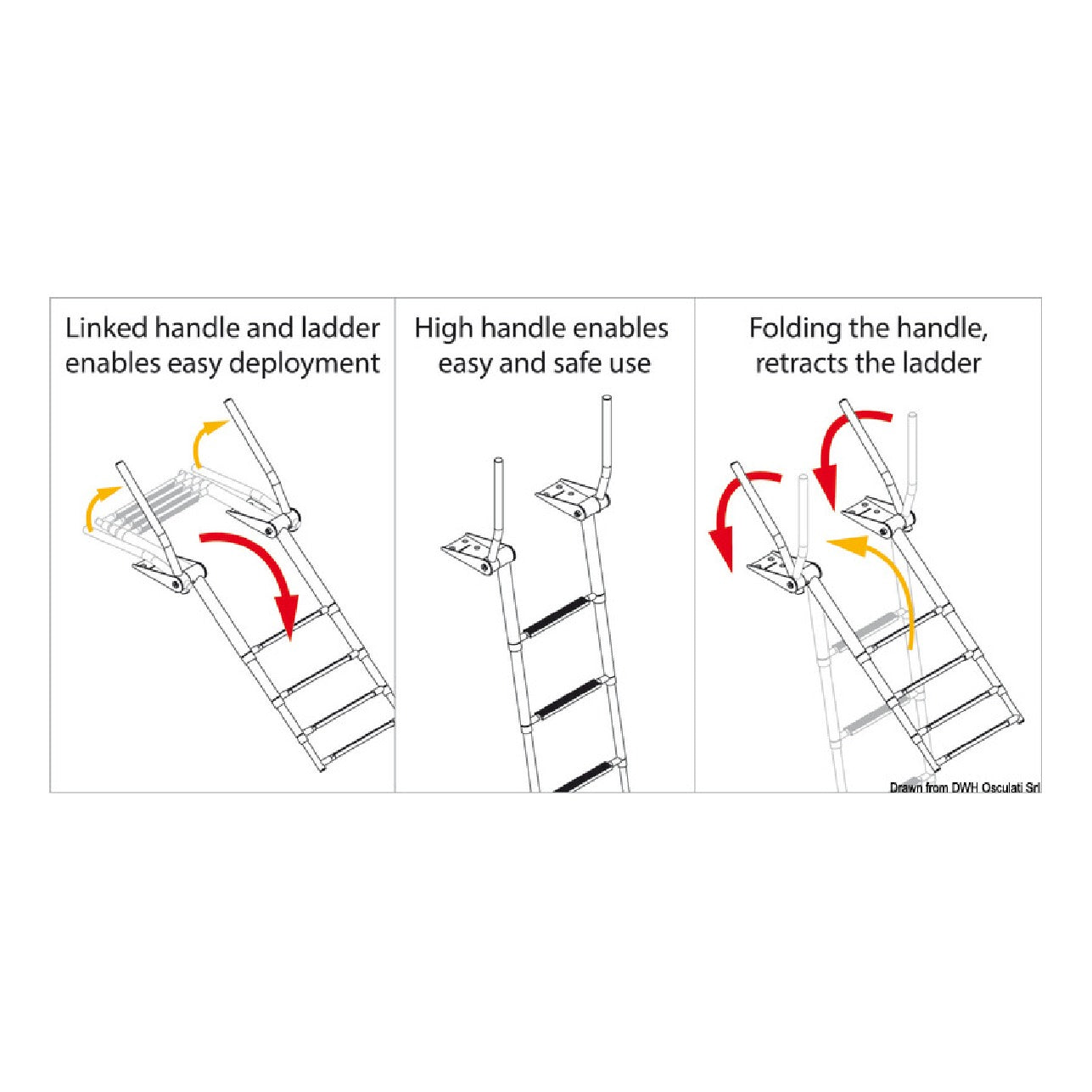 Linked handle and ladder enables easy deployment

High handle enables easy and safe use

Folding the handle, retracts the ladder

Drawn from DWH Osculati Srl