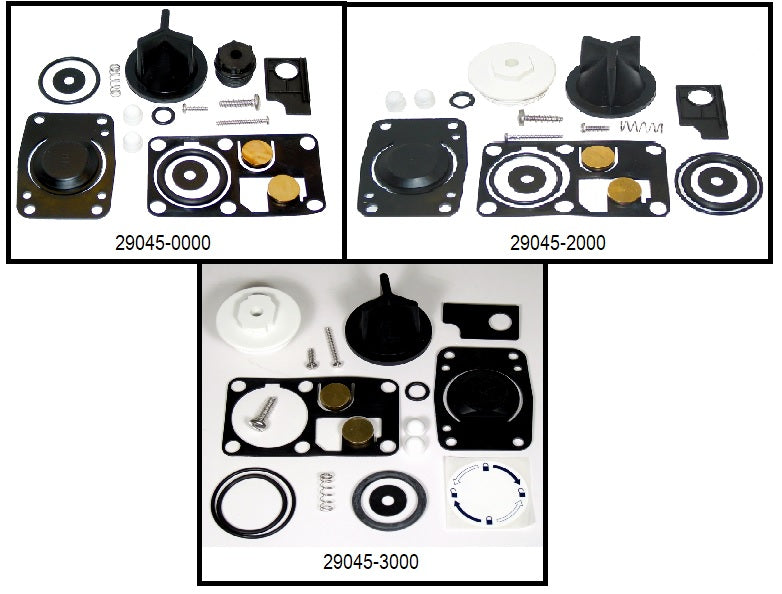 29045-0000

29045-2000

29045-3000