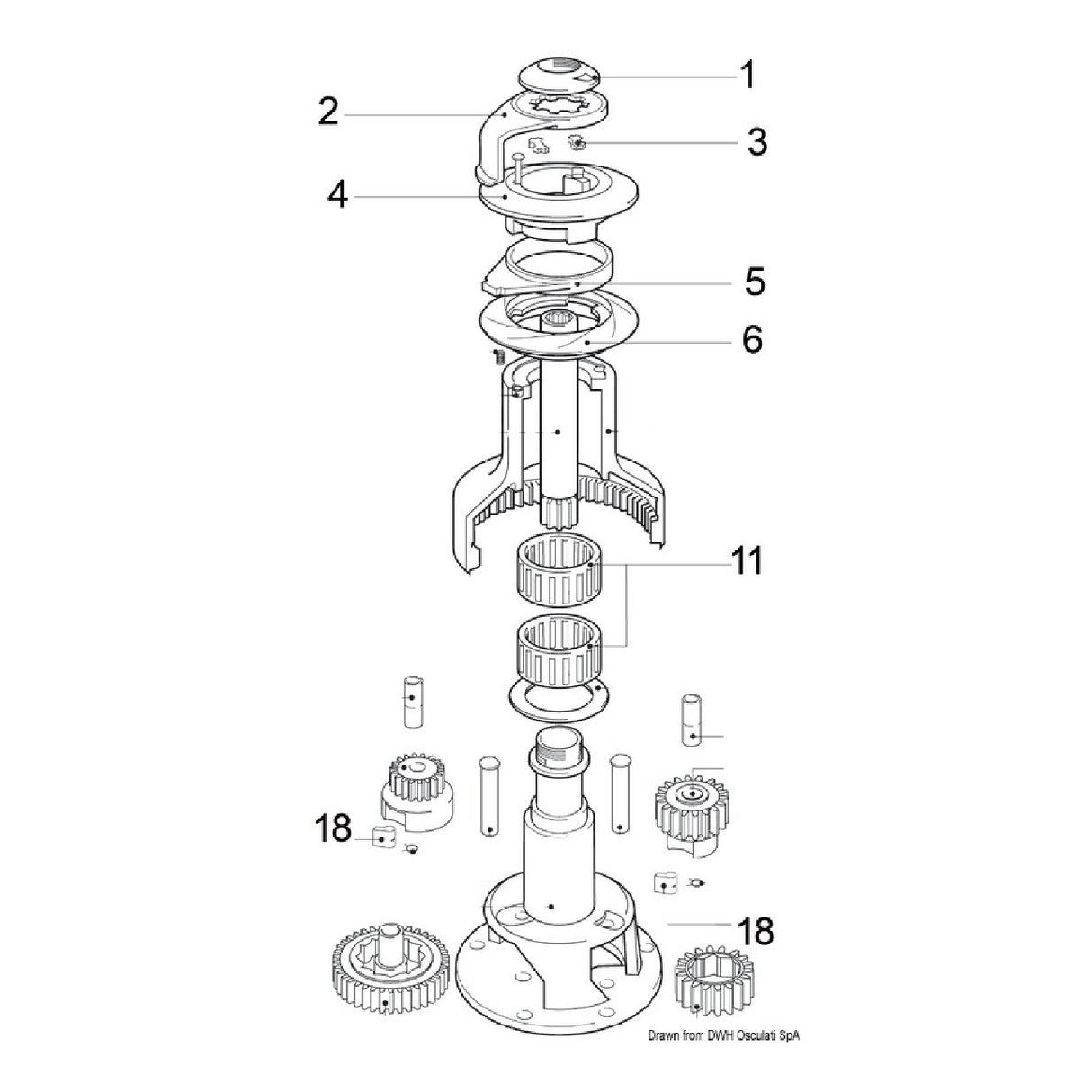 1
2
3
4
5
6
11
18
18
Drawn from DWH Osculati SpA