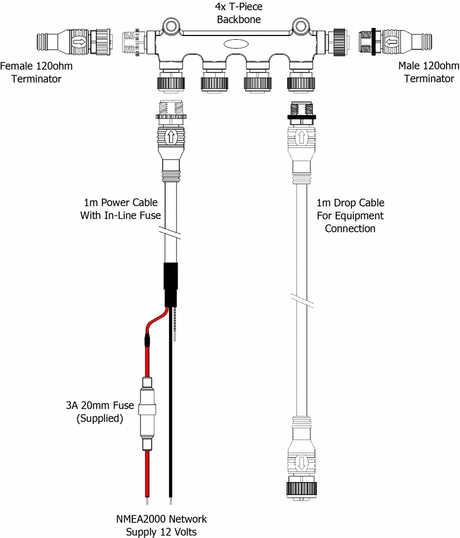 4x T-Piece Backbone

Female 120ohm Terminator

Male 120ohm Terminator

1m Power Cable With In-Line Fuse

1m Drop Cable For Equipment Connection

3A 20mm Fuse (Supplied)

NMEA2000 Network Supply 12 Volts