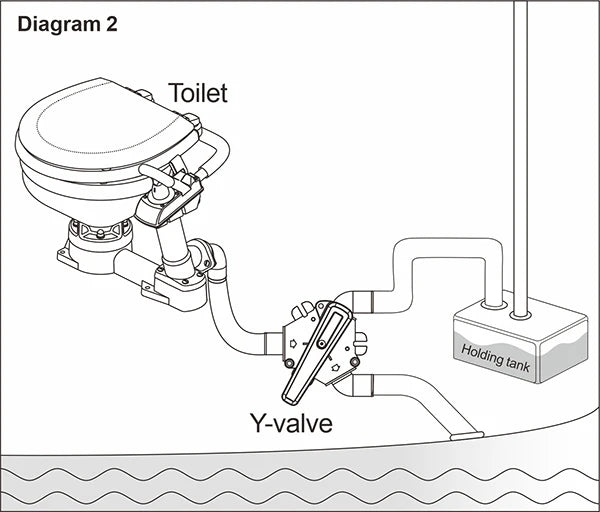 Diagram 2

Toilet

Holding tank

Y-valve