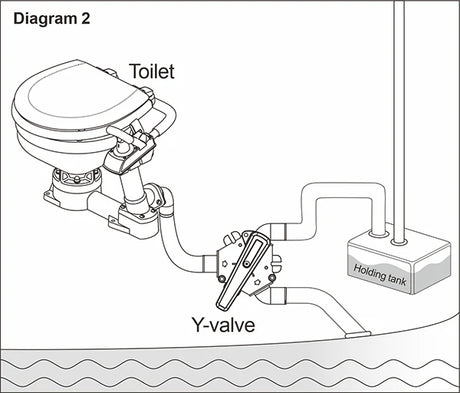 Diagram 2

Toilet

Holding tank

Y-valve