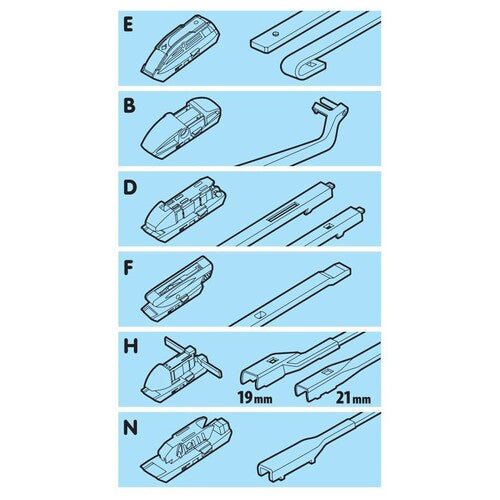 E

B

D

F

H

19mm

21mm

N