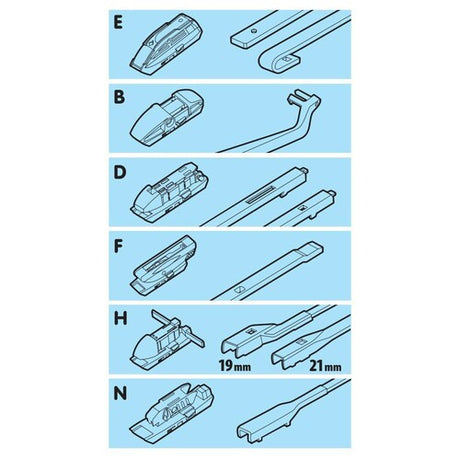 E

B

D

F

H

19mm

21mm

N