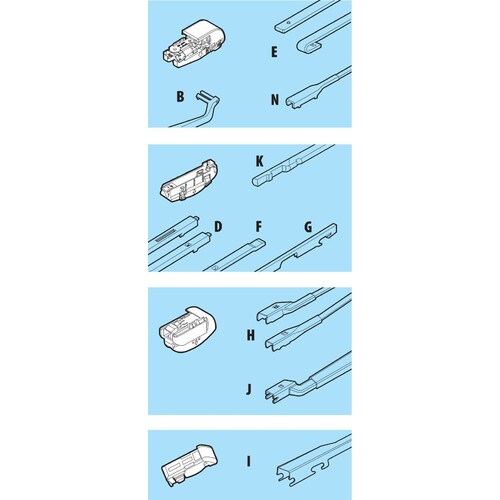 E

B N

K

D F G

H

J

I